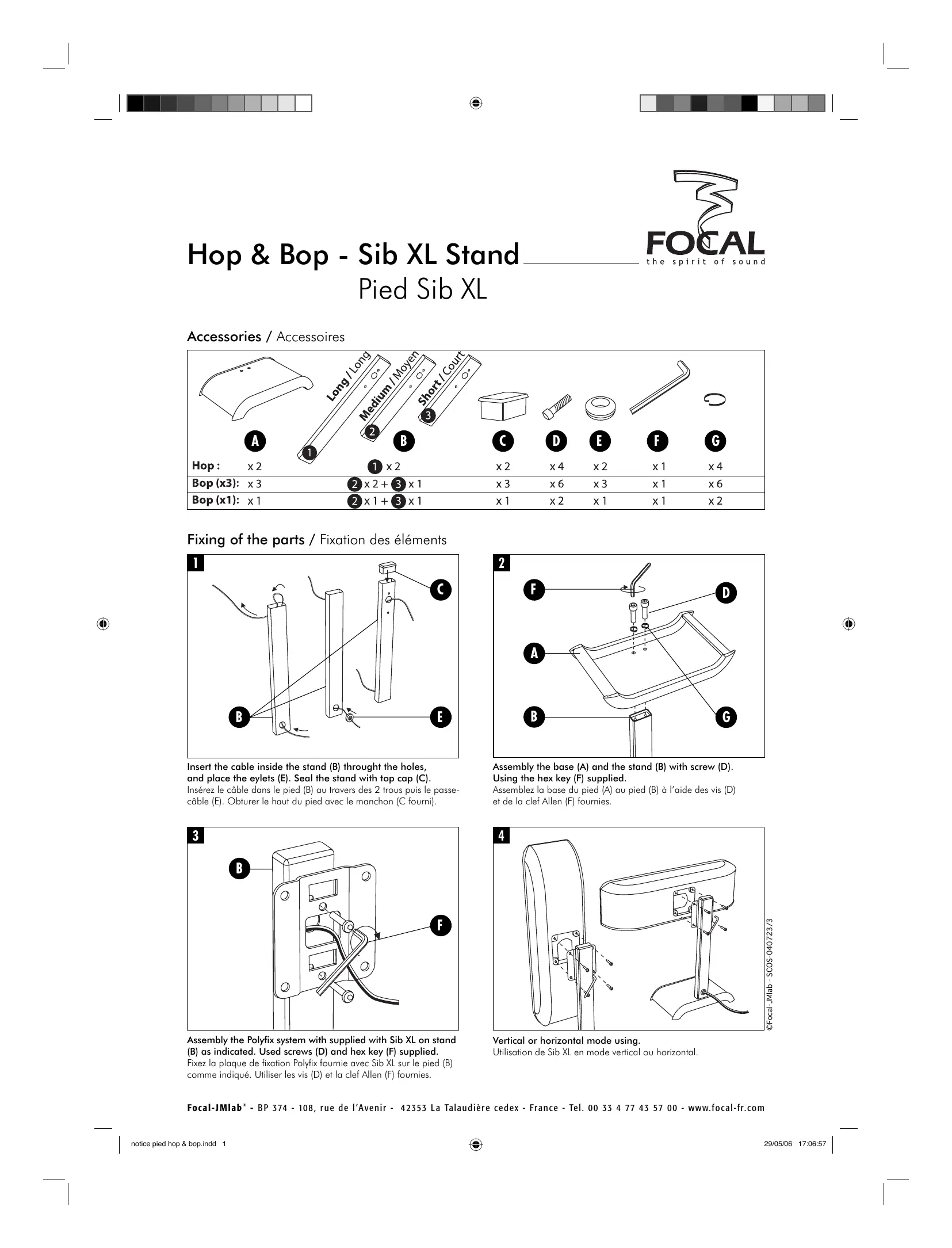 FOCAL
the spirit of sound

Hop & Bop - Sib XL Stand
Pied Sib XL

Accessories / Accessoires

Long / Long
Medium / Moyen
Short / Court
1 2 3

| | A | B | C | D | E | F | G |
|---|---|---|---|---|---|---|---|
| Hop : | x 2 | 1 x 2 | x 2 | x 4 | x 2 | x 1 | x 4 |
| Bop (x3): | x 3 | 2 x 2 + 3 x 1 | x 3 | x 6 | x 3 | x 1 | x 6 |
| Bop (x1): | x 1 | 2 x 1 + 3 x 1 | x 1 | x 2 | x 1 | x 1 | x 2 |

Fixing of the parts / Fixation des éléments

1
C
B
E

Insert the cable inside the stand (B) throught the holes, and place the eylets (E). Seal the stand with top cap (C).
Insérez le câble dans le pied (B) au travers des 2 trous puis le passe-câble (E). Obturer le haut du pied avec le manchon (C fourni).

2
F
D
A
B
G

Assembly the base (A) and the stand (B) with screw (D). Using the hex key (F) supplied.
Assemblez la base du pied (A) au pied (B) à l'aide des vis (D) et de la clef Allen (F) fournies.

3
B
F

Assembly the Polyfix system with supplied with Sib XL on stand (B) as indicated. Used screws (D) and hex key (F) supplied.
Fixez la plaque de fixation Polyfix fournie avec Sib XL sur le pied (B) comme indiqué. Utiliser les vis (D) et la clef Allen (F) fournies.

4

Vertical or horizontal mode using.
Utilisation de Sib XL en mode vertical ou horizontal.

©Focal-JMlab - SCOS-040723/3

Focal-JMlab® - BP 374 - 108, rue de l'Avenir - 42353 La Talaudière cedex - France - Tel. 00 33 4 77 43 57 00 - www.focal-fr.com

notice pied hop & bop.indd 1
29/05/06 17:06:57