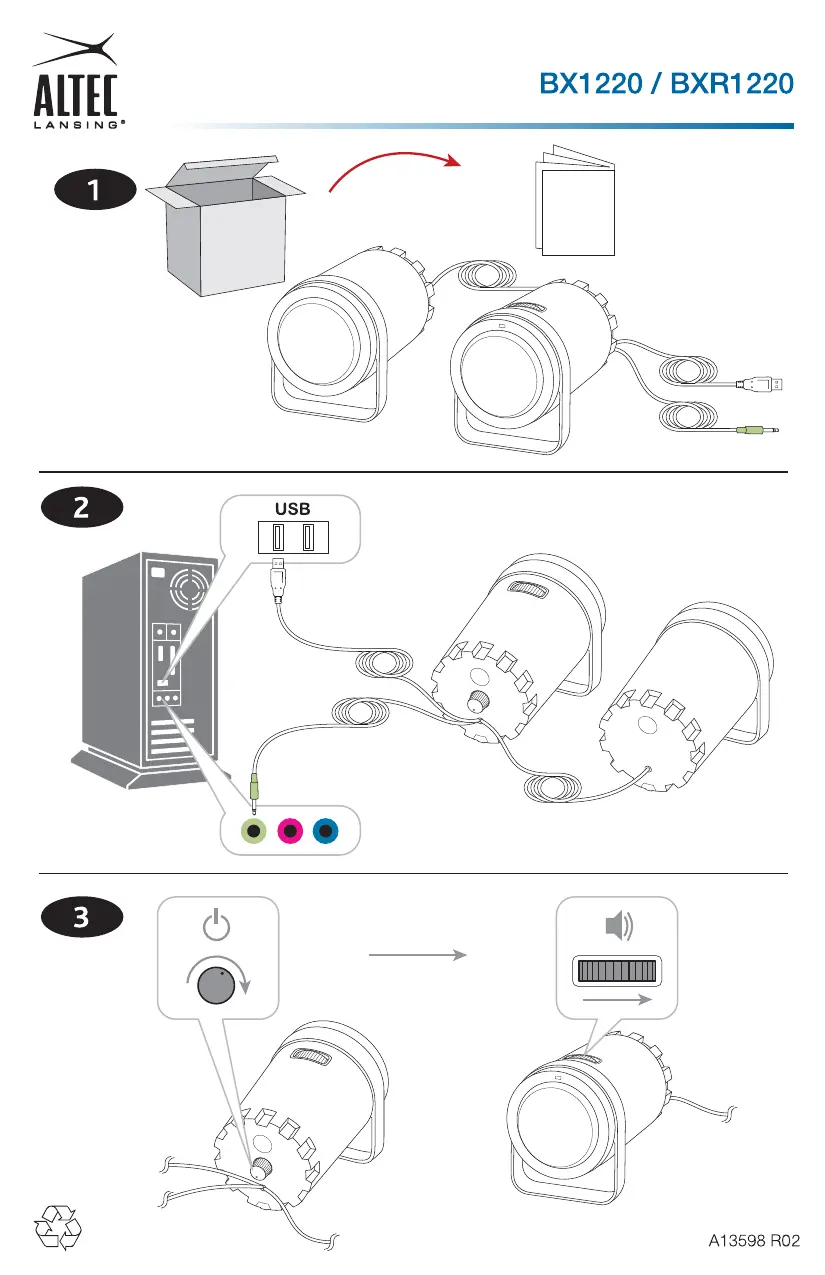 ALTEC LANSING®

BX1220 / BXR1220

1

2

USB

3

A13598 R02