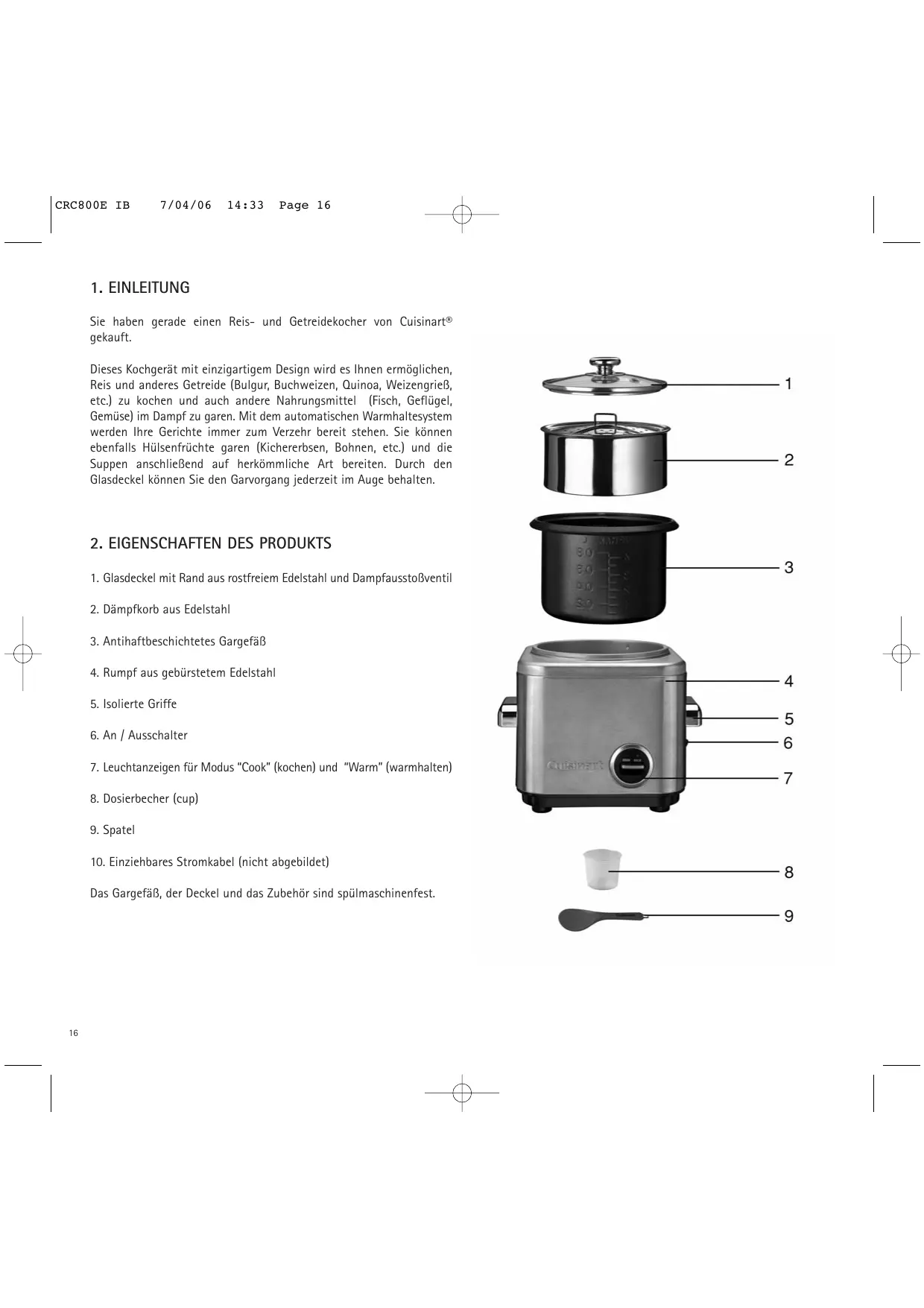 CRC800E IB 7/04/06 14:33 Page 16

1. EINLEITUNG

Sie haben gerade einen Reis- und Getreidekocher von Cuisinart® gekauft.

Dieses Kochgerät mit einzigartigem Design wird es Ihnen ermöglichen, Reis und anderes Getreide (Bulgur, Buchweizen, Quinoa, Weizengrieß, etc.) zu kochen und auch andere Nahrungsmittel (Fisch, Geflügel, Gemüse) im Dampf zu garen. Mit dem automatischen Warmhaltesystem werden Ihre Gerichte immer zum Verzehr bereit stehen. Sie können ebenfalls Hülsenfrüchte garen (Kichererbsen, Bohnen, etc.) und die Suppen anschließend auf herkömmliche Art bereiten. Durch den Glasdeckel können Sie den Garvorgang jederzeit im Auge behalten.

2. EIGENSCHAFTEN DES PRODUKTS

1. Glasdeckel mit Rand aus rostfreiem Edelstahl und Dampfausstoßventil

2. Dämpfkorb aus Edelstahl

3. Antihaftbeschichtetes Gargefäß

4. Rumpf aus gebürstetem Edelstahl

5. Isolierte Griffe

6. An / Ausschalter

7. Leuchtanzeigen für Modus "Cook" (kochen) und "Warm" (warmhalten)

8. Dosierbecher (cup)

9. Spatel

10. Einziehbares Stromkabel (nicht abgebildet)

Das Gargefäß, der Deckel und das Zubehör sind spülmaschinenfest.

1
2
3
4
5
6
7
8
9

Cuisinart

16