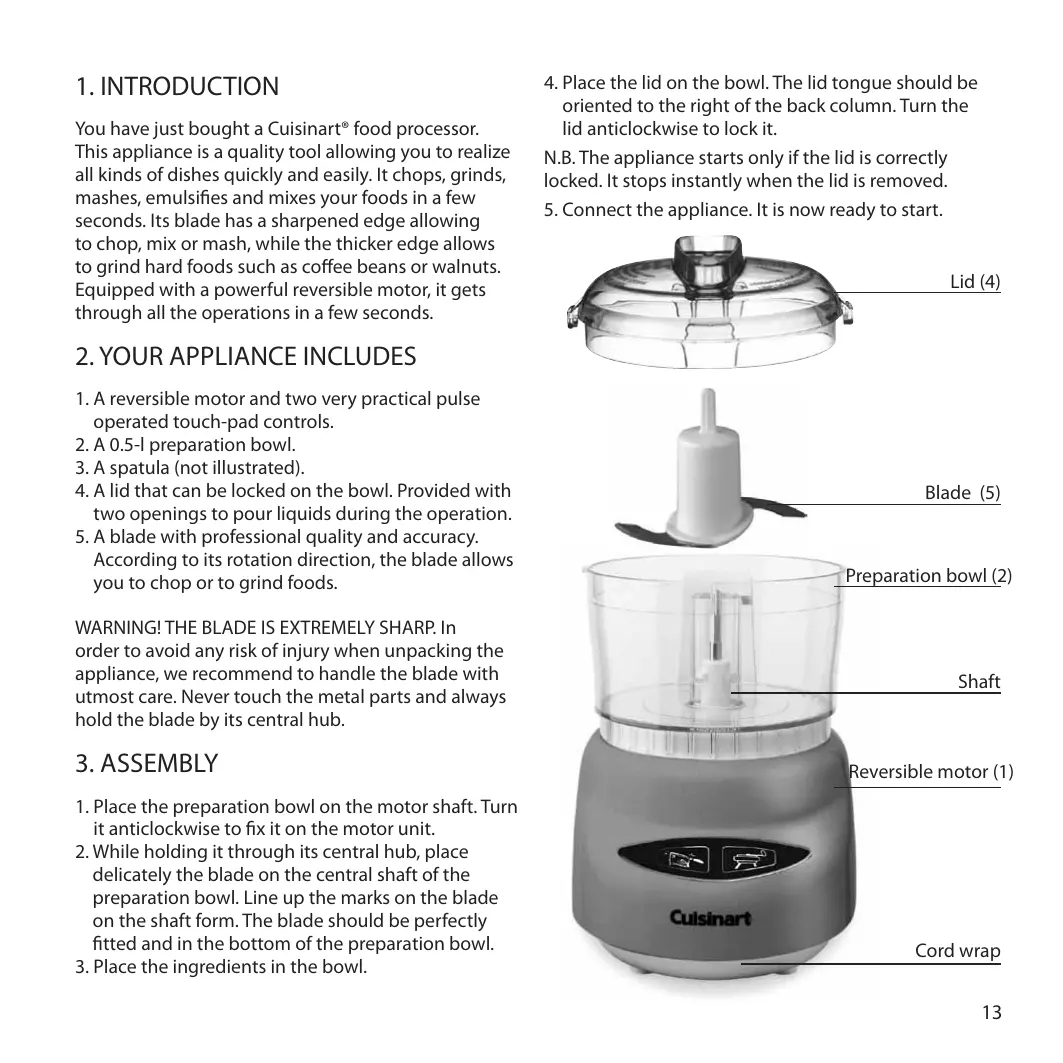 1. INTRODUCTION

You have just bought a Cuisinart® food processor. This appliance is a quality tool allowing you to realize all kinds of dishes quickly and easily. It chops, grinds, mashes, emulsifies and mixes your foods in a few seconds. Its blade has a sharpened edge allowing to chop, mix or mash, while the thicker edge allows to grind hard foods such as coffee beans or walnuts. Equipped with a powerful reversible motor, it gets through all the operations in a few seconds.

2. YOUR APPLIANCE INCLUDES

1. A reversible motor and two very practical pulse operated touch-pad controls.
2. A 0.5-l preparation bowl.
3. A spatula (not illustrated).
4. A lid that can be locked on the bowl. Provided with two openings to pour liquids during the operation.
5. A blade with professional quality and accuracy. According to its rotation direction, the blade allows you to chop or to grind foods.

WARNING! THE BLADE IS EXTREMELY SHARP. In order to avoid any risk of injury when unpacking the appliance, we recommend to handle the blade with utmost care. Never touch the metal parts and always hold the blade by its central hub.

3. ASSEMBLY

1. Place the preparation bowl on the motor shaft. Turn it anticlockwise to fix it on the motor unit.
2. While holding it through its central hub, place delicately the blade on the central shaft of the preparation bowl. Line up the marks on the blade on the shaft form. The blade should be perfectly fitted and in the bottom of the preparation bowl.
3. Place the ingredients in the bowl.

4. Place the lid on the bowl. The lid tongue should be oriented to the right of the back column. Turn the lid anticlockwise to lock it.

N.B. The appliance starts only if the lid is correctly locked. It stops instantly when the lid is removed.

5. Connect the appliance. It is now ready to start.

Lid (4)

Blade (5)

Preparation bowl (2)

Shaft

Reversible motor (1)

Cuisinart

Cord wrap

13