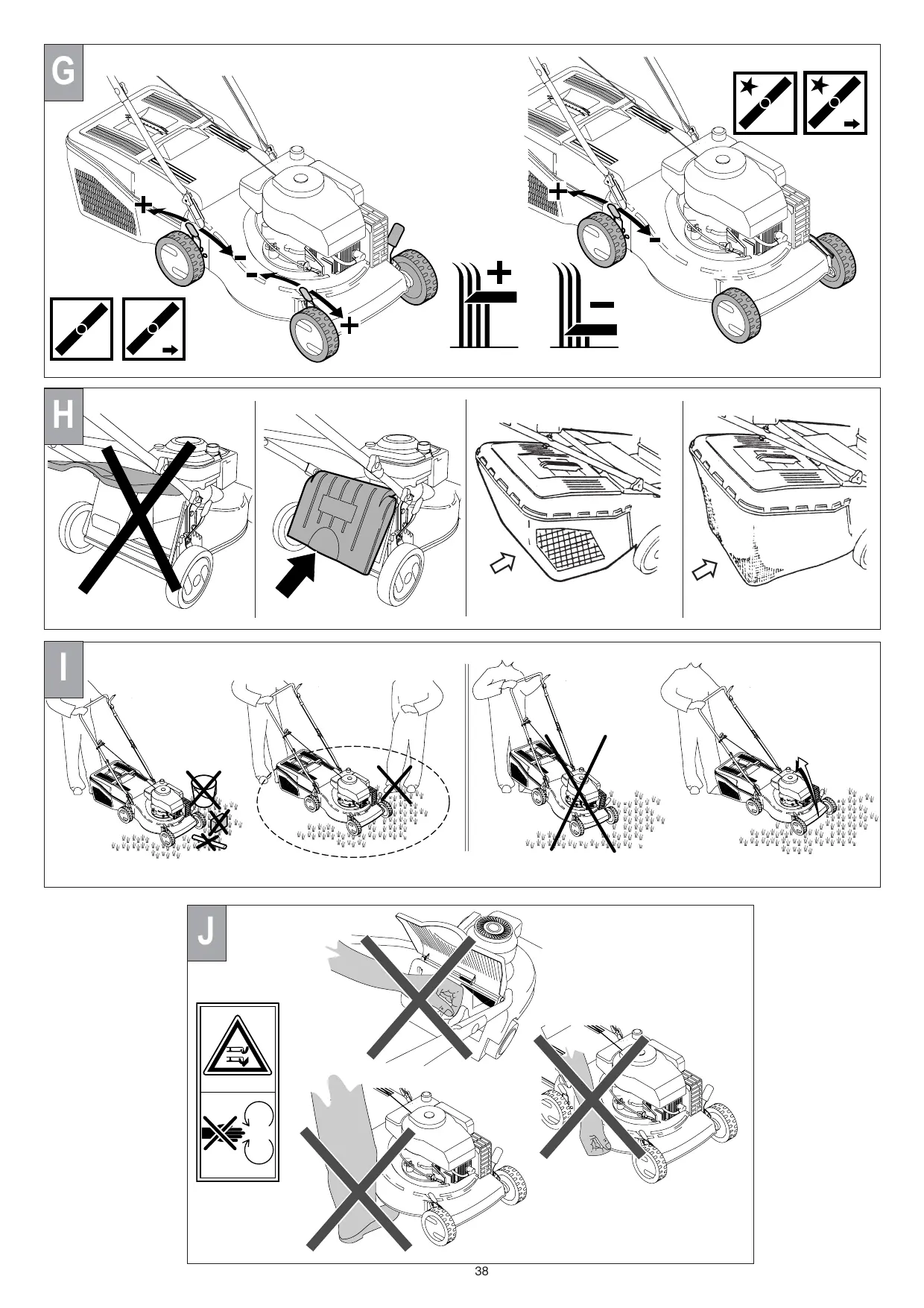 G

+

-

-

+

+

-

+

-

H

I

J

38