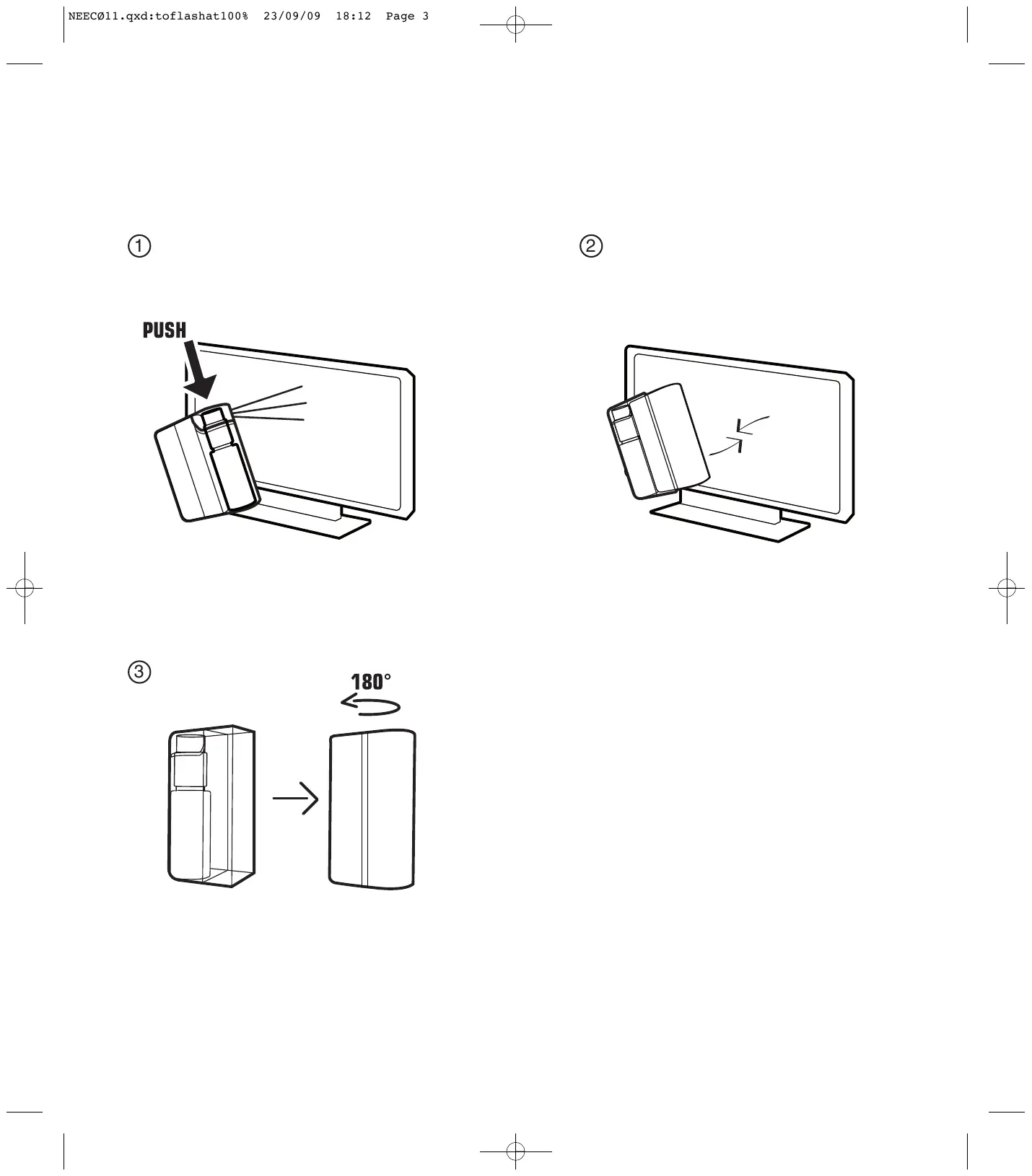 NEECØ11.qxd:toflashat100%  23/09/09  18:12  Page 3

①

PUSH

②

③

180°