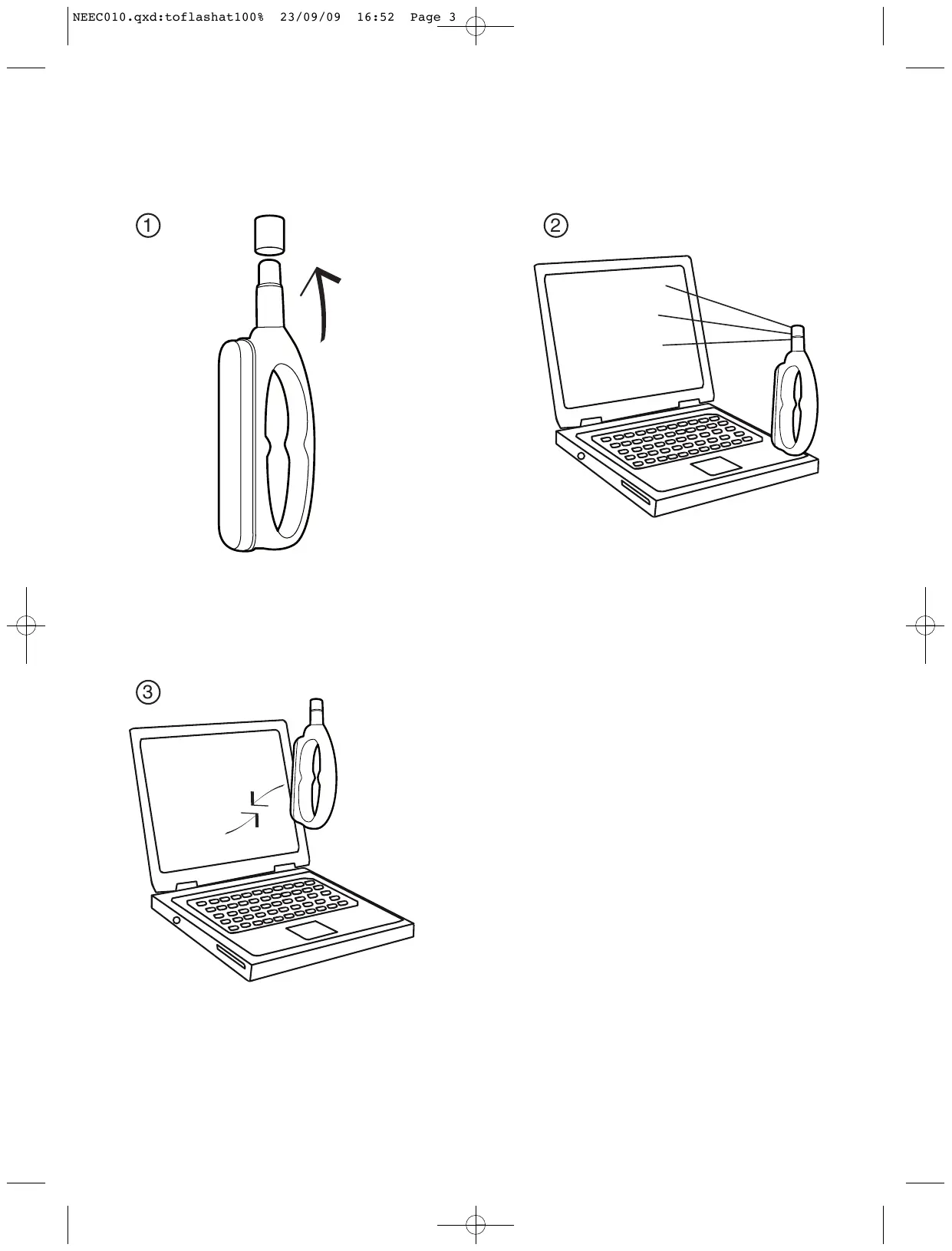 NEEC010.qxd:toflashat100%  23/09/09  16:52  Page 3

①

②

③