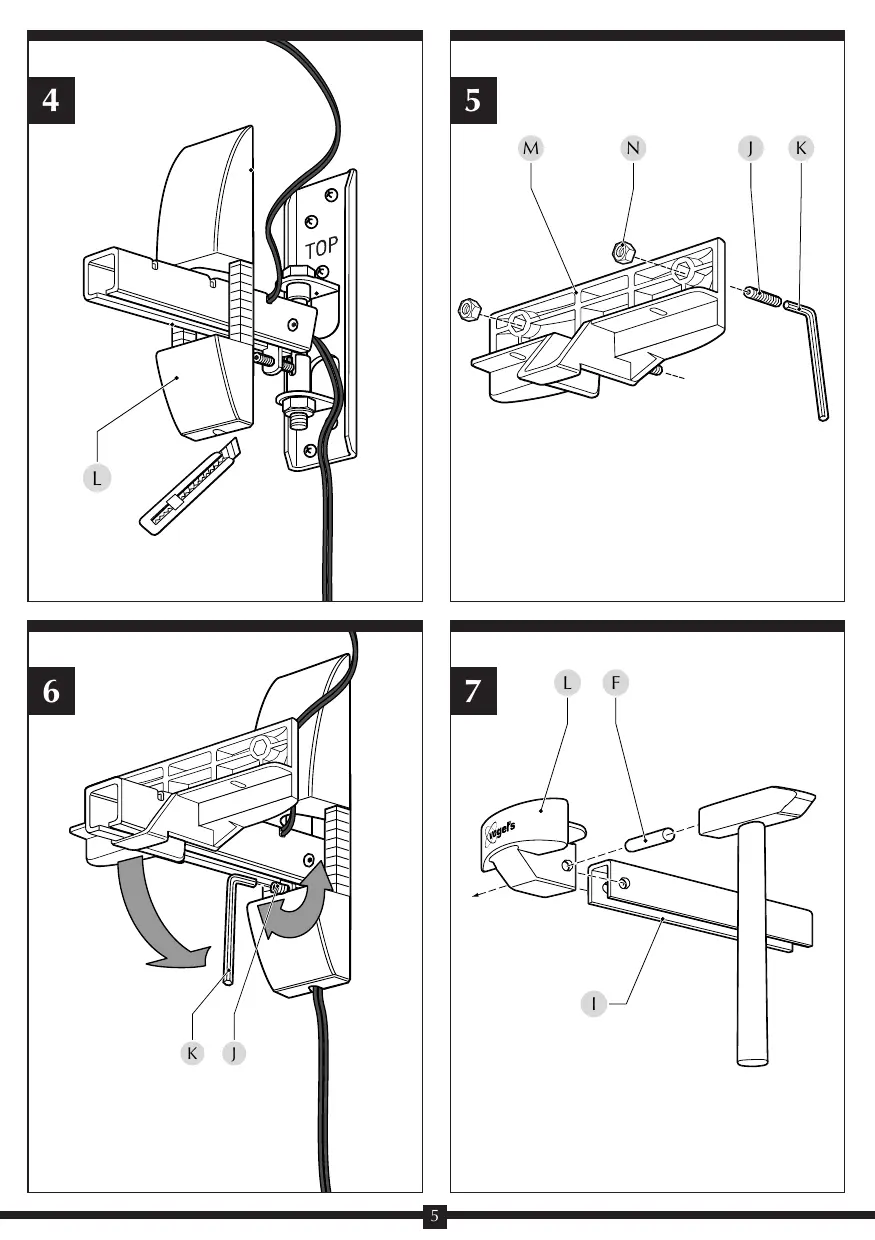 4

TOP

L

5

M

N

J

K

6

K

J

7

L

F

vogel's

I

5