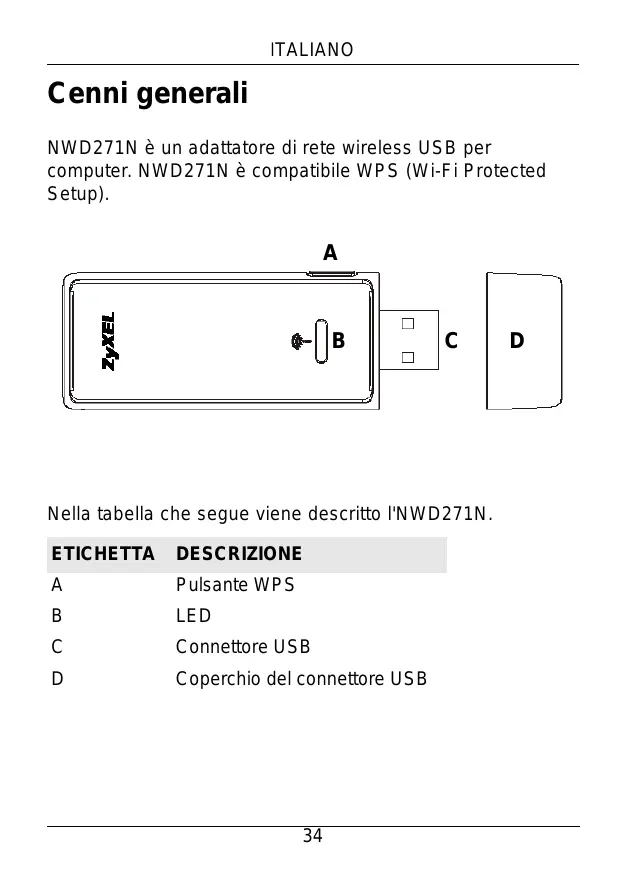 ITALIANO

Cenni generali

NWD271N è un adattatore di rete wireless USB per computer. NWD271N è compatibile WPS (Wi-Fi Protected Setup).

A

ZyXEL

B

C

D

Nella tabella che segue viene descritto l'NWD271N.

| ETICHETTA | DESCRIZIONE |
|---|---|
| A | Pulsante WPS |
| B | LED |
| C | Connettore USB |
| D | Coperchio del connettore USB |

34