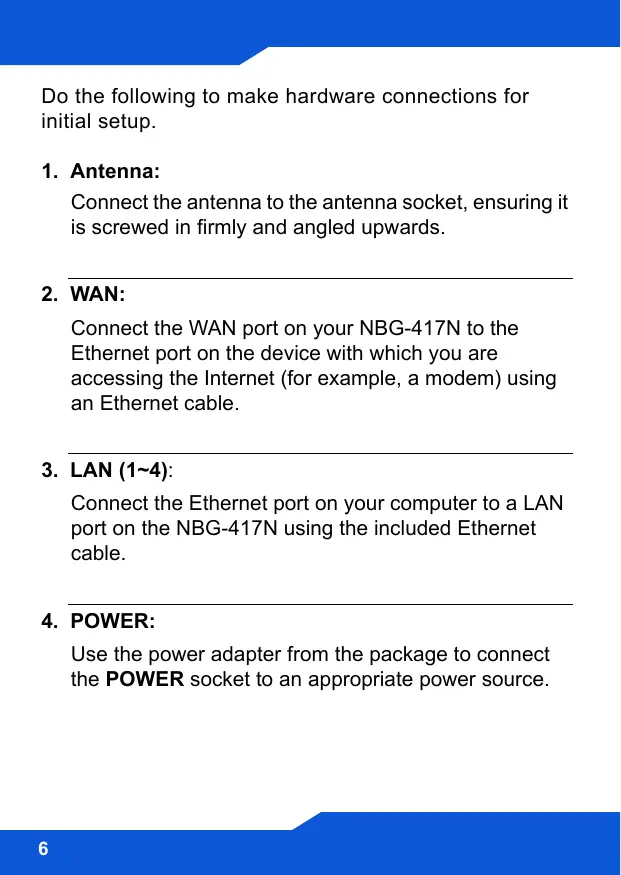 Do the following to make hardware connections for initial setup.

1. Antenna:

Connect the antenna to the antenna socket, ensuring it is screwed in firmly and angled upwards.

2. WAN:

Connect the WAN port on your NBG-417N to the Ethernet port on the device with which you are accessing the Internet (for example, a modem) using an Ethernet cable.

3. LAN (1~4):

Connect the Ethernet port on your computer to a LAN port on the NBG-417N using the included Ethernet cable.

4. POWER:

Use the power adapter from the package to connect the POWER socket to an appropriate power source.

6