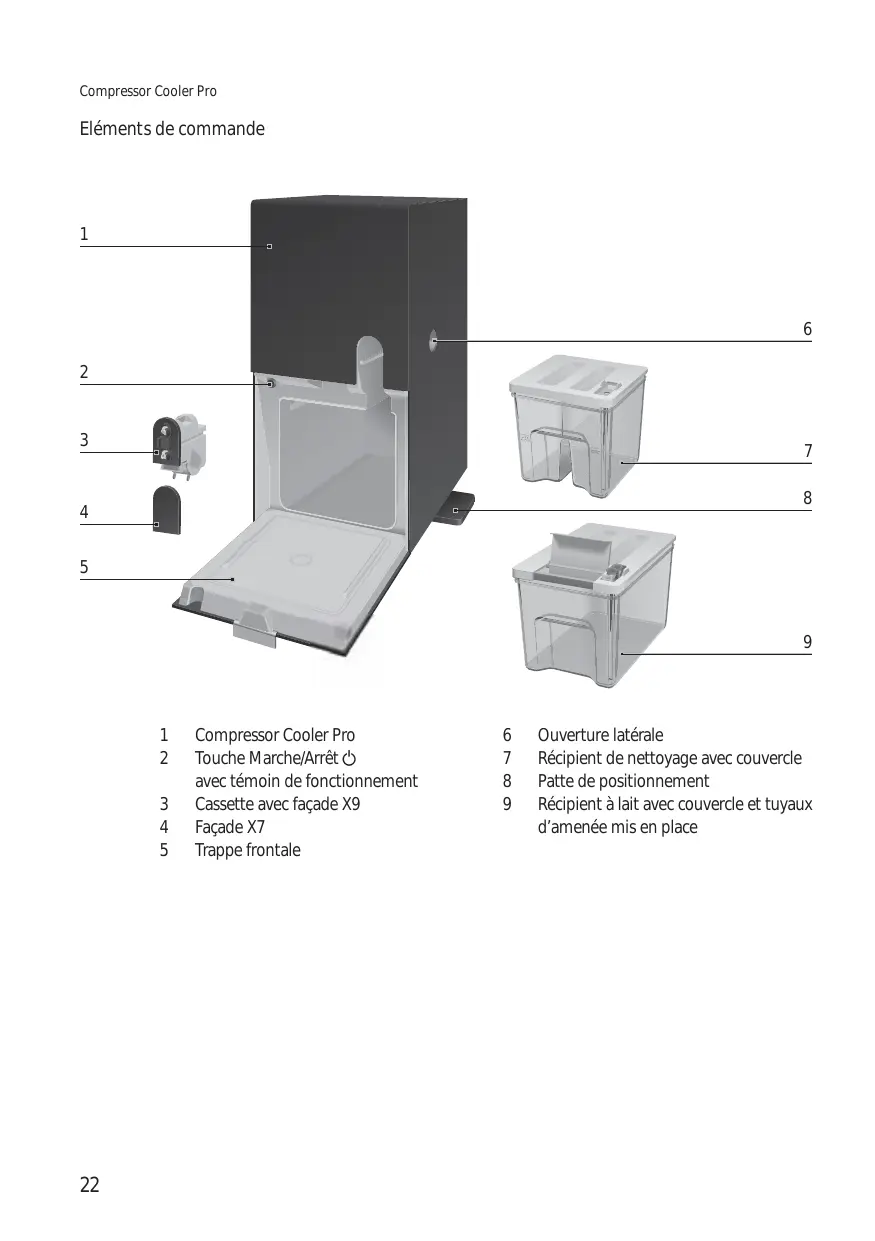 Compressor Cooler Pro

Eléments de commande

1

2

3

4

5

6

7

8

9

1 Compressor Cooler Pro
2 Touche Marche/Arrêt ⏻ avec témoin de fonctionnement
3 Cassette avec façade X9
4 Façade X7
5 Trappe frontale

6 Ouverture latérale
7 Récipient de nettoyage avec couvercle
8 Patte de positionnement
9 Récipient à lait avec couvercle et tuyaux d'amenée mis en place

22