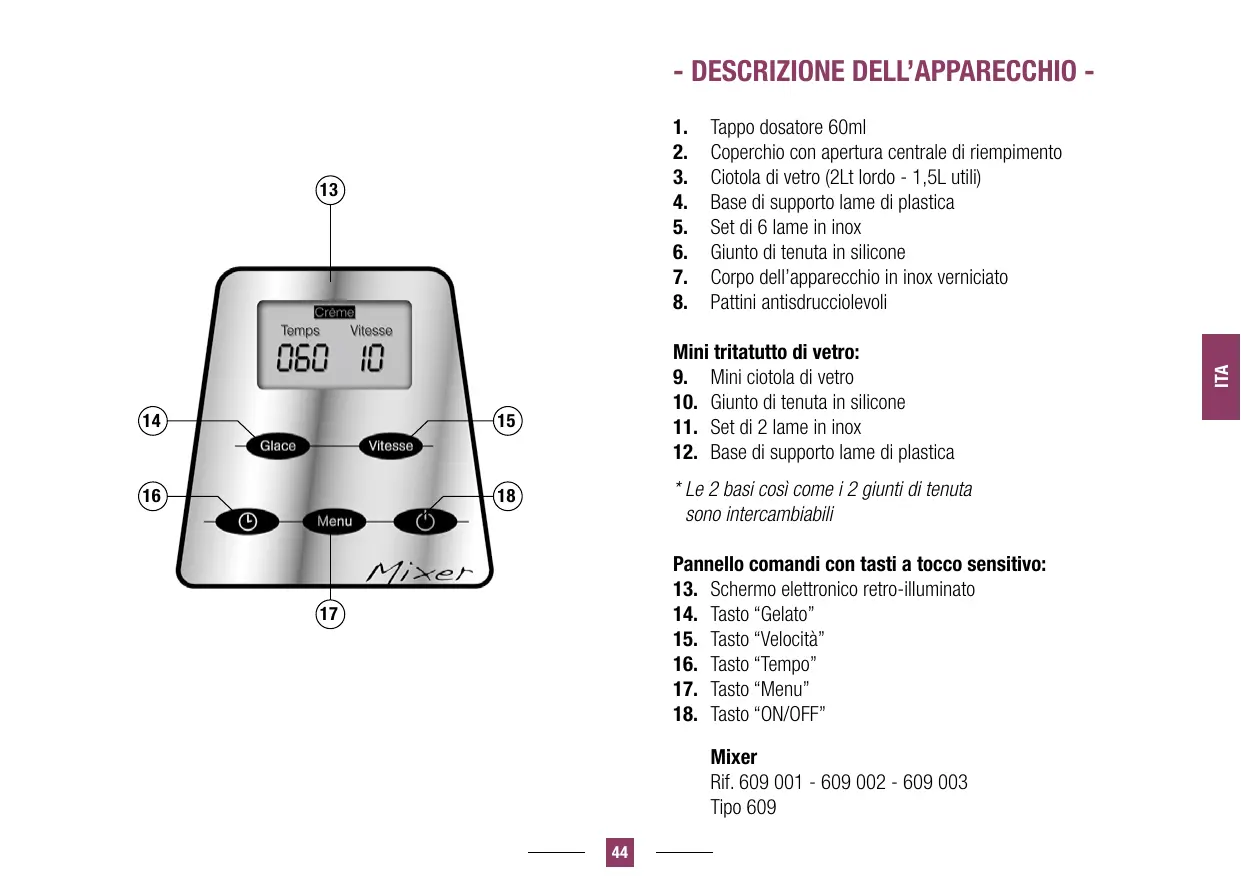 13

Crème
Temps Vitesse
060 10

14 15

Glace Vitesse

16 18

Menu

Mixer

17

- DESCRIZIONE DELL'APPARECCHIO -

1. Tappo dosatore 60ml
2. Coperchio con apertura centrale di riempimento
3. Ciotola di vetro (2Lt lordo - 1,5L utili)
4. Base di supporto lame di plastica
5. Set di 6 lame in inox
6. Giunto di tenuta in silicone
7. Corpo dell'apparecchio in inox verniciato
8. Pattini antisdrucciolevoli

Mini tritatutto di vetro:
9. Mini ciotola di vetro
10. Giunto di tenuta in silicone
11. Set di 2 lame in inox
12. Base di supporto lame di plastica

* Le 2 basi così come i 2 giunti di tenuta sono intercambiabili

Pannello comandi con tasti a tocco sensitivo:
13. Schermo elettronico retro-illuminato
14. Tasto "Gelato"
15. Tasto "Velocità"
16. Tasto "Tempo"
17. Tasto "Menu"
18. Tasto "ON/OFF"

Mixer
Rif. 609 001 - 609 002 - 609 003
Tipo 609

ITA

44