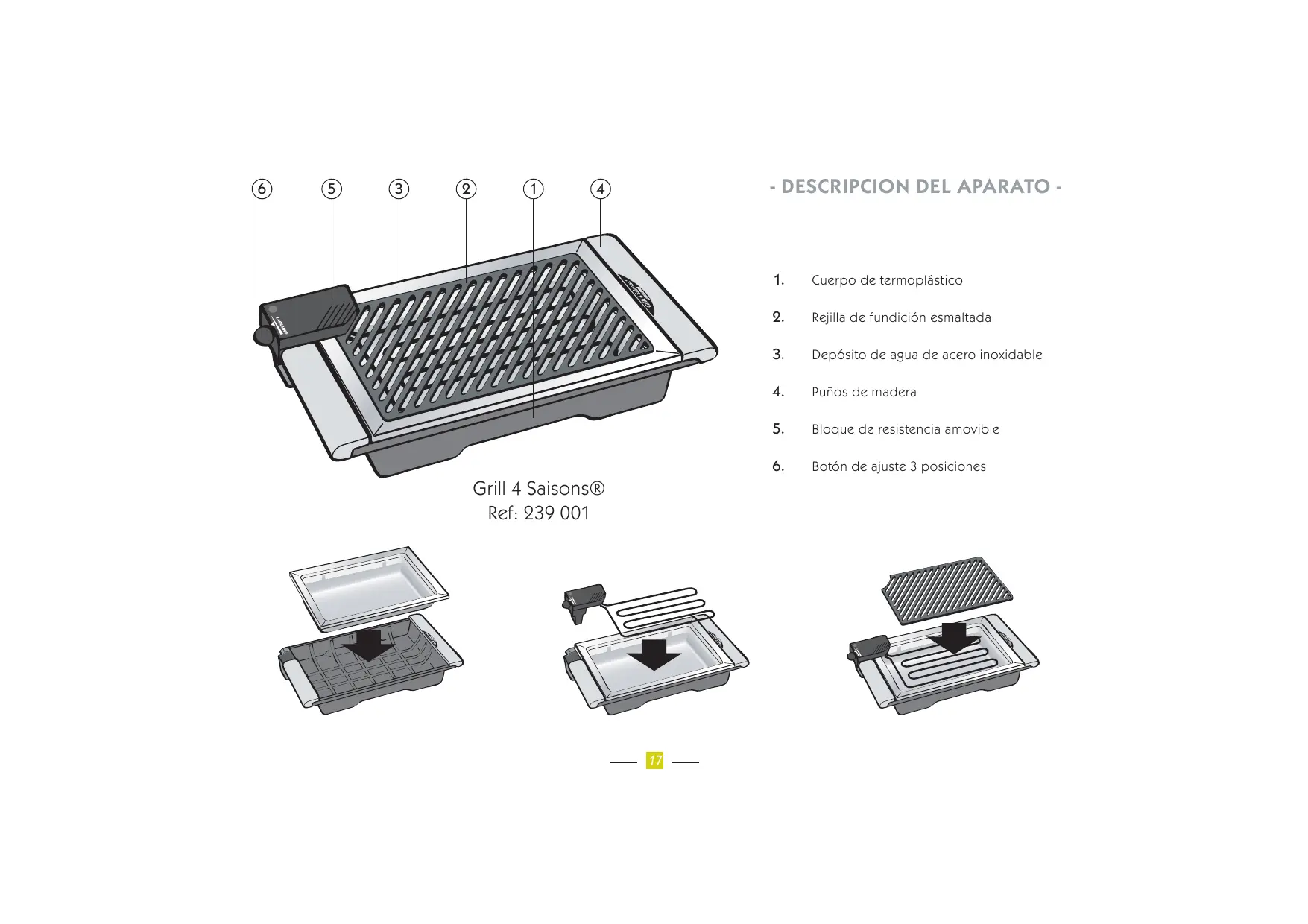 6 5 3 2 1 4

Grill 4 Saisons®
Ref: 239 001

- DESCRIPCION DEL APARATO -

1. Cuerpo de termoplástico

2. Rejilla de fundición esmaltada

3. Depósito de agua de acero inoxidable

4. Puños de madera

5. Bloque de resistencia amovible

6. Botón de ajuste 3 posiciones

17