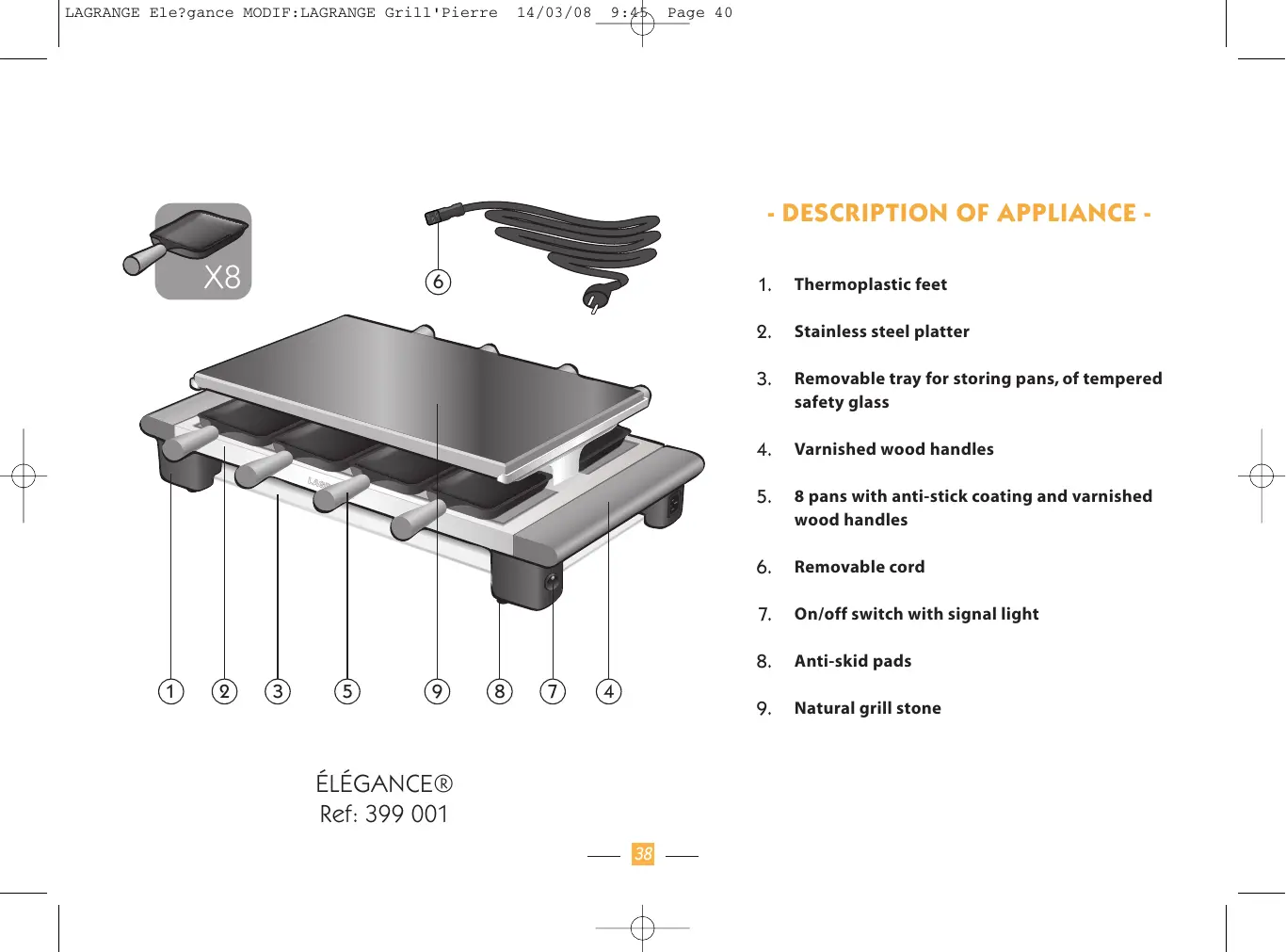 LAGRANGE Ele?gance MODIF:LAGRANGE Grill'Pierre 14/03/08 9:45 Page 40

X8

6

1 2 3 5 9 8 7 4

ÉLÉGANCE®
Ref: 399 001

- DESCRIPTION OF APPLIANCE -

1. Thermoplastic feet

2. Stainless steel platter

3. Removable tray for storing pans, of tempered safety glass

4. Varnished wood handles

5. 8 pans with anti-stick coating and varnished wood handles

6. Removable cord

7. On/off switch with signal light

8. Anti-skid pads

9. Natural grill stone

38