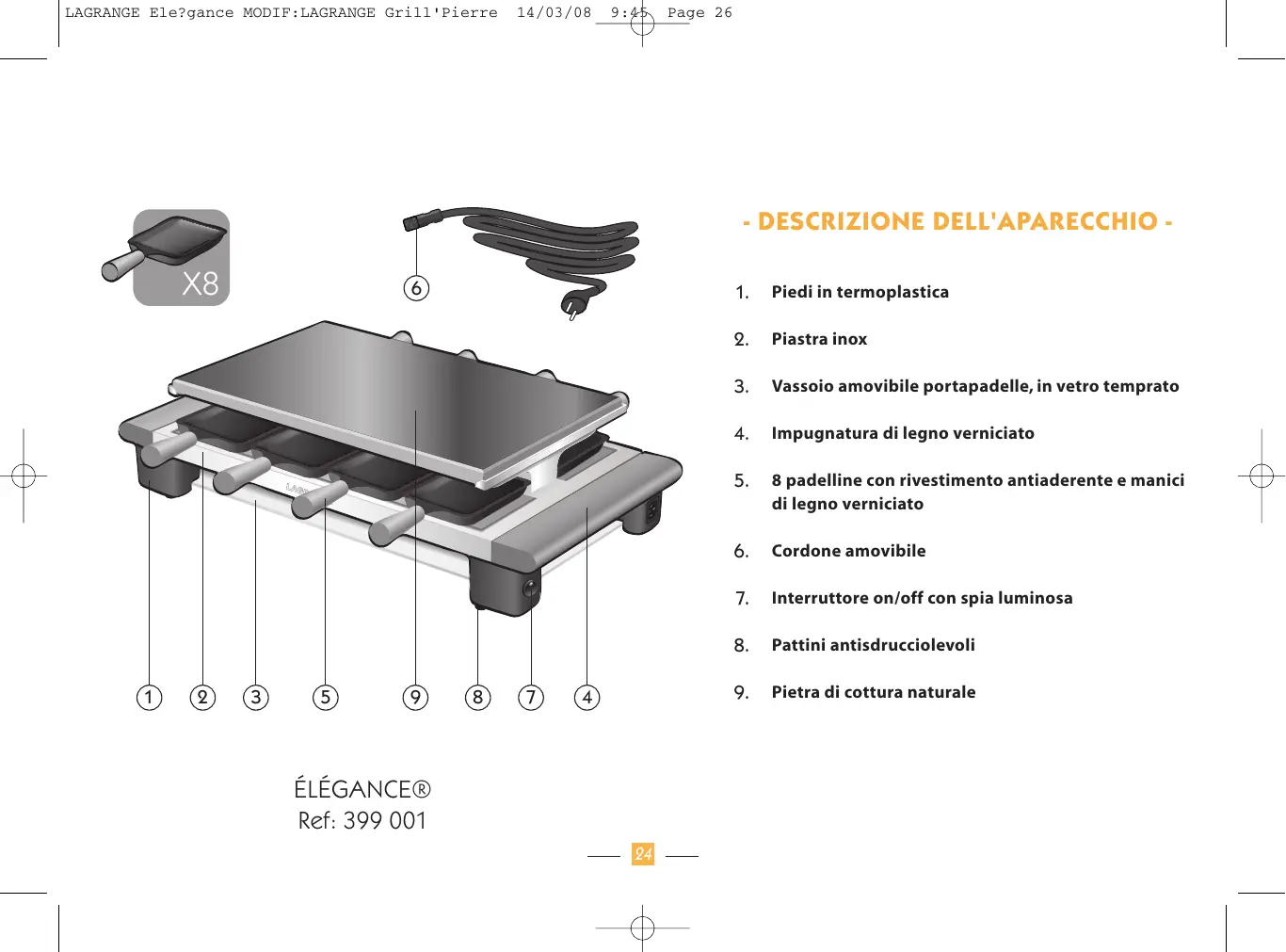 LAGRANGE Ele?gance MODIF:LAGRANGE Grill'Pierre 14/03/08 9:45 Page 26

X8

6

1 2 3 5 9 8 7 4

ÉLÉGANCE®
Ref: 399 001

- DESCRIZIONE DELL'APARECCHIO -

1. Piedi in termoplastica

2. Piastra inox

3. Vassoio amovibile portapadelle, in vetro temprato

4. Impugnatura di legno verniciato

5. 8 padelline con rivestimento antiaderente e manici di legno verniciato

6. Cordone amovibile

7. Interruttore on/off con spia luminosa

8. Pattini antisdrucciolevoli

9. Pietra di cottura naturale

24