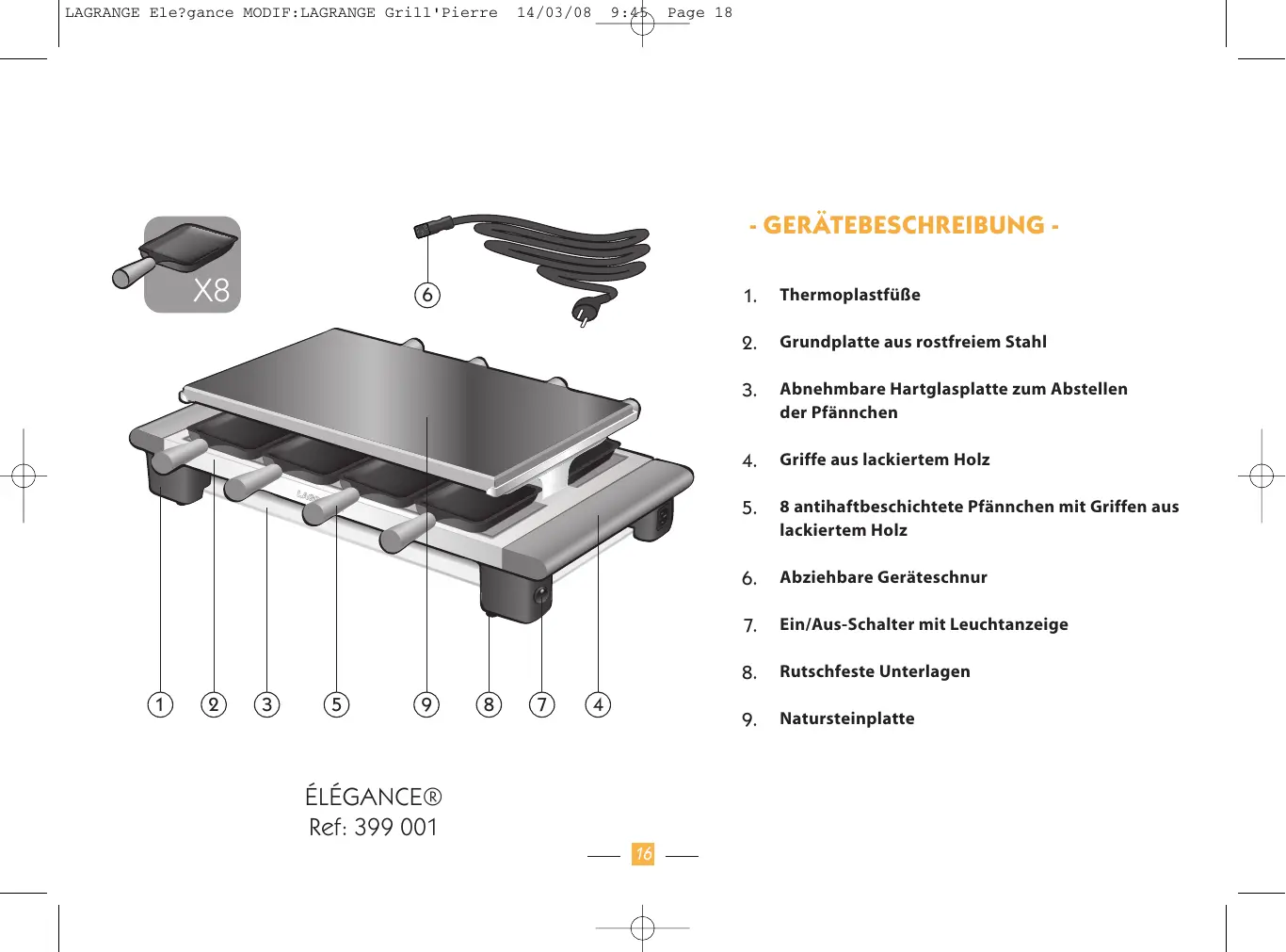 LAGRANGE Ele?gance MODIF:LAGRANGE Grill'Pierre 14/03/08 9:45 Page 18

X8

6

1 2 3 5 9 8 7 4

ÉLÉGANCE®
Ref: 399 001

- GERÄTEBESCHREIBUNG -

1. Thermoplastfüße

2. Grundplatte aus rostfreiem Stahl

3. Abnehmbare Hartglasplatte zum Abstellen der Pfännchen

4. Griffe aus lackiertem Holz

5. 8 antihaftbeschichtete Pfännchen mit Griffen aus lackiertem Holz

6. Abziehbare Geräteschnur

7. Ein/Aus-Schalter mit Leuchtanzeige

8. Rutschfeste Unterlagen

9. Natursteinplatte

16