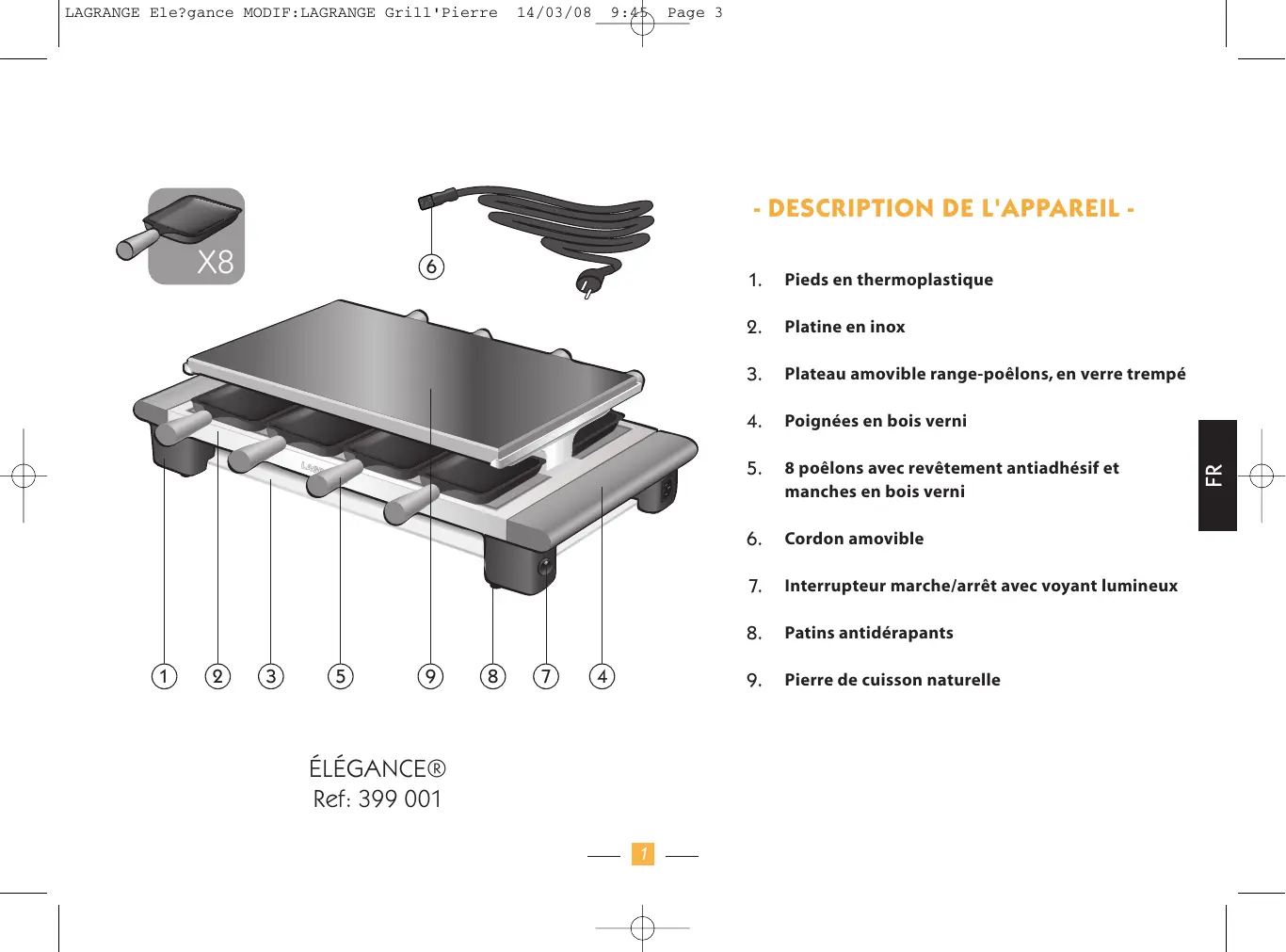 LAGRANGE Ele?gance MODIF:LAGRANGE Grill'Pierre 14/03/08 9:45 Page 3

X8

6

1 2 3 5 9 8 7 4

ÉLÉGANCE®
Ref: 399 001

- DESCRIPTION DE L'APPAREIL -

1. Pieds en thermoplastique

2. Platine en inox

3. Plateau amovible range-poêlons, en verre trempé

4. Poignées en bois verni

5. 8 poêlons avec revêtement antiadhésif et manches en bois verni

6. Cordon amovible

7. Interrupteur marche/arrêt avec voyant lumineux

8. Patins antidérapants

9. Pierre de cuisson naturelle

FR

1