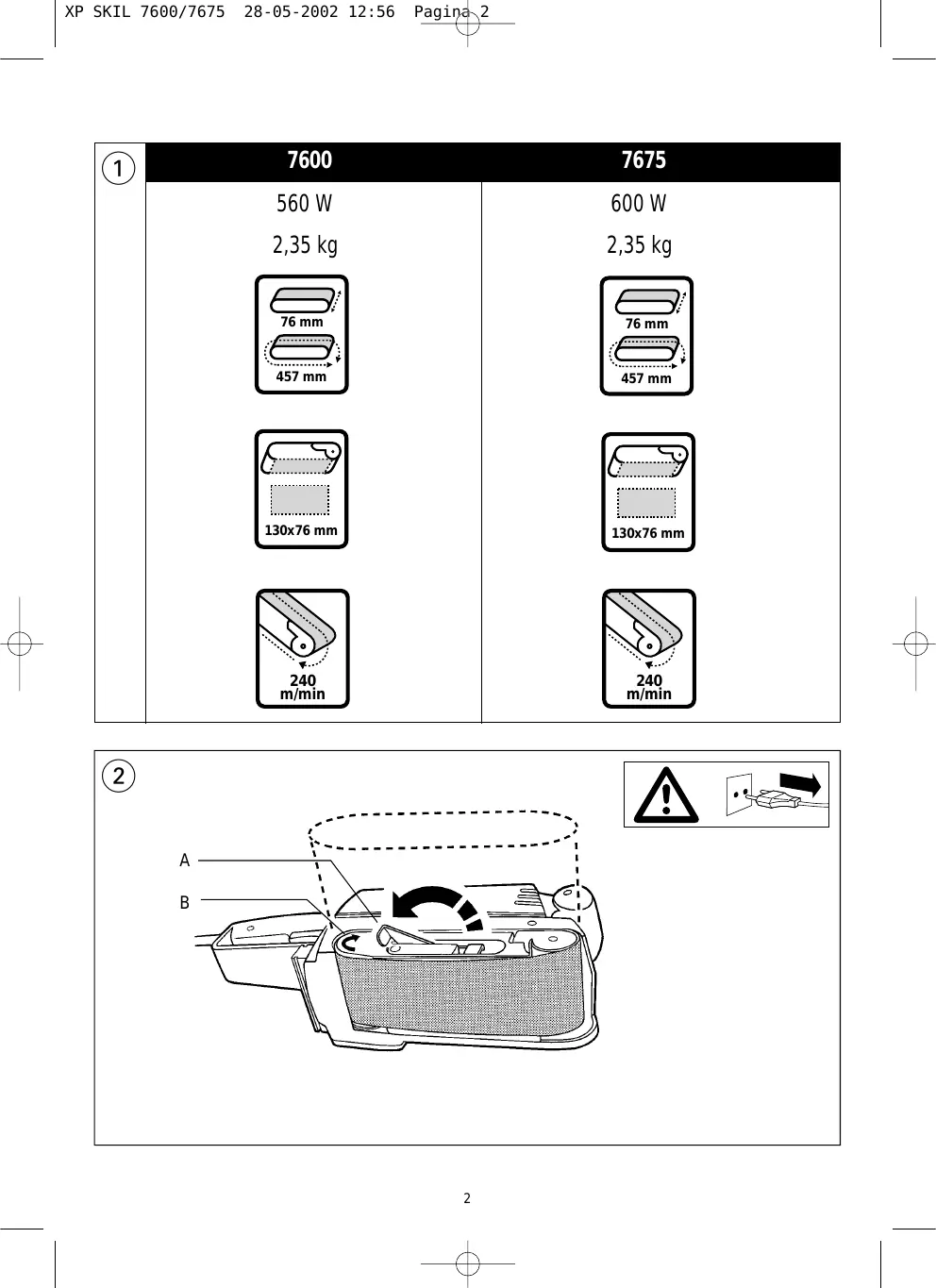 XP SKIL 7600/7675 28-05-2002 12:56 Pagina 2

1

| 7600 | 7675 |
|---|---|
| 560 W | 600 W |
| 2,35 kg | 2,35 kg |
| 76 mm 457 mm | 76 mm 457 mm |
| 130x76 mm | 130x76 mm |
| 240 m/min | 240 m/min |

2

A

B

2