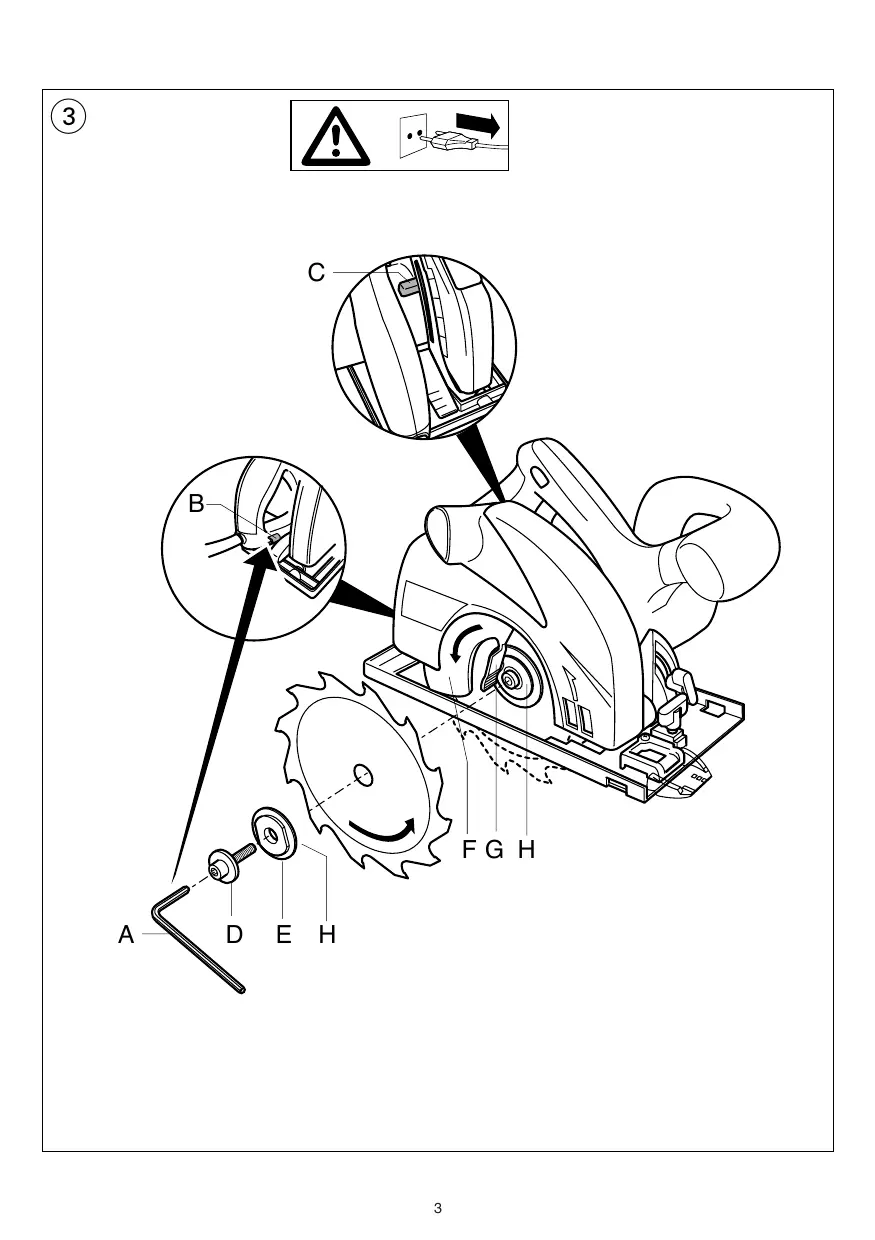 3

C

B

F G H

A D E H

3