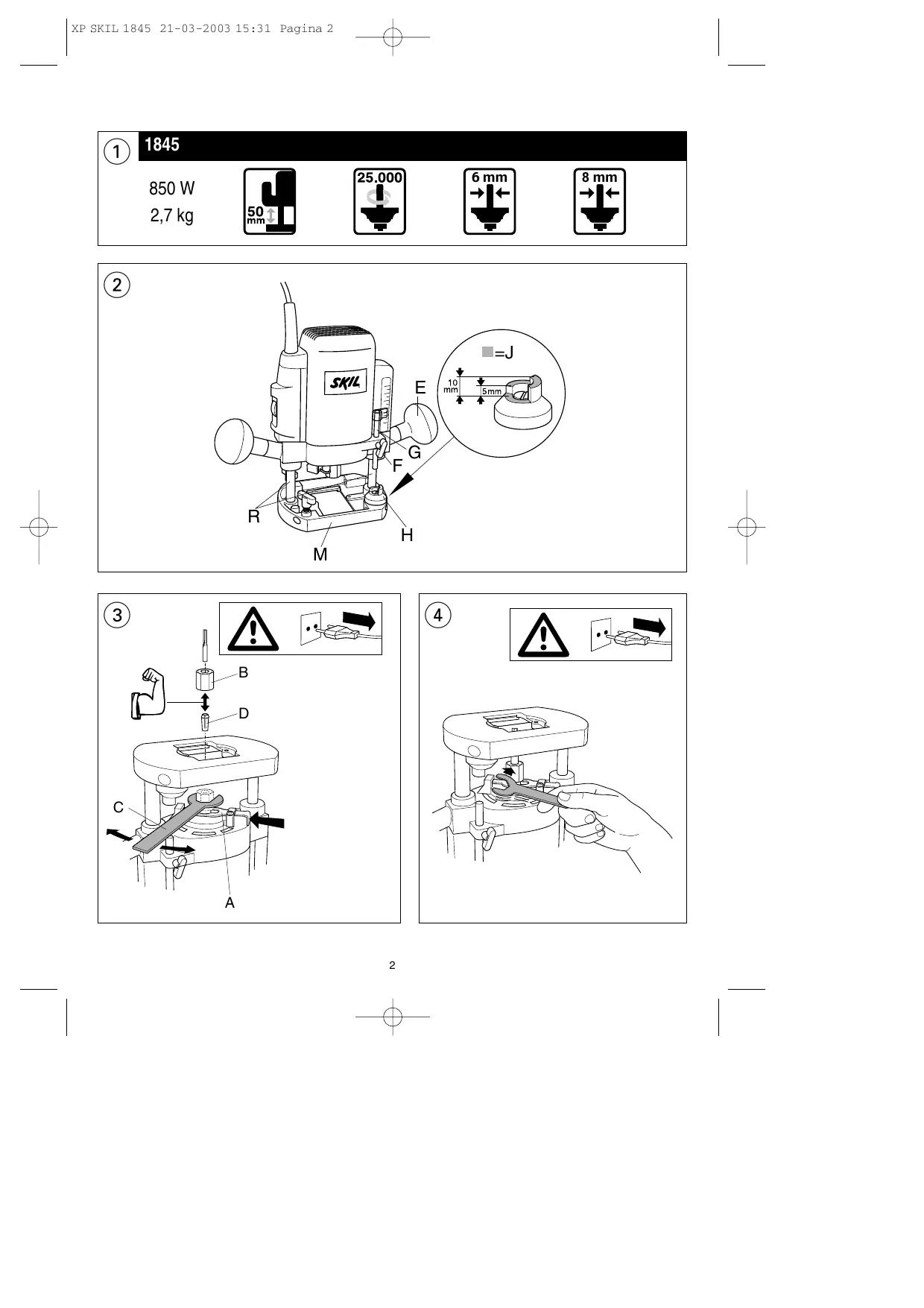 XP SKIL 1845 21-03-2003 15:31 Pagina 2

1

1845

850 W
2,7 kg

50 mm

25.000

6 mm

8 mm

2

SKIL

=J

10 mm

5mm

E

G

F

R

H

M

3

B

D

C

A

4

2