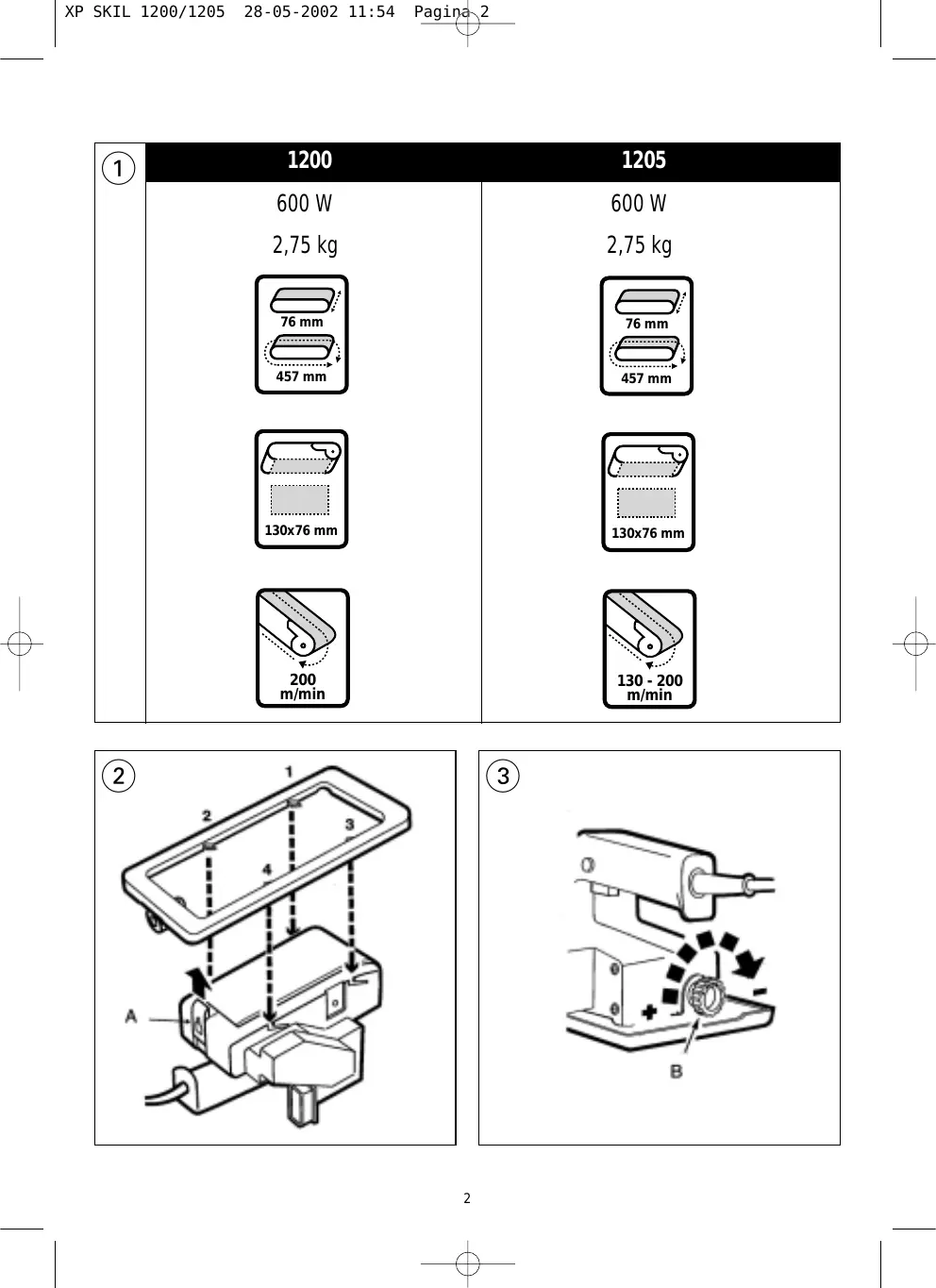 XP SKIL 1200/1205 28-05-2002 11:54 Pagina 2

1

| 1200 | 1205 |
|---|---|
| 600 W | 600 W |
| 2,75 kg | 2,75 kg |
| 76 mm 457 mm | 76 mm 457 mm |
| 130x76 mm | 130x76 mm |
| 200 m/min | 130 - 200 m/min |

2

1
2
3
4
A

3

+
-
B

2