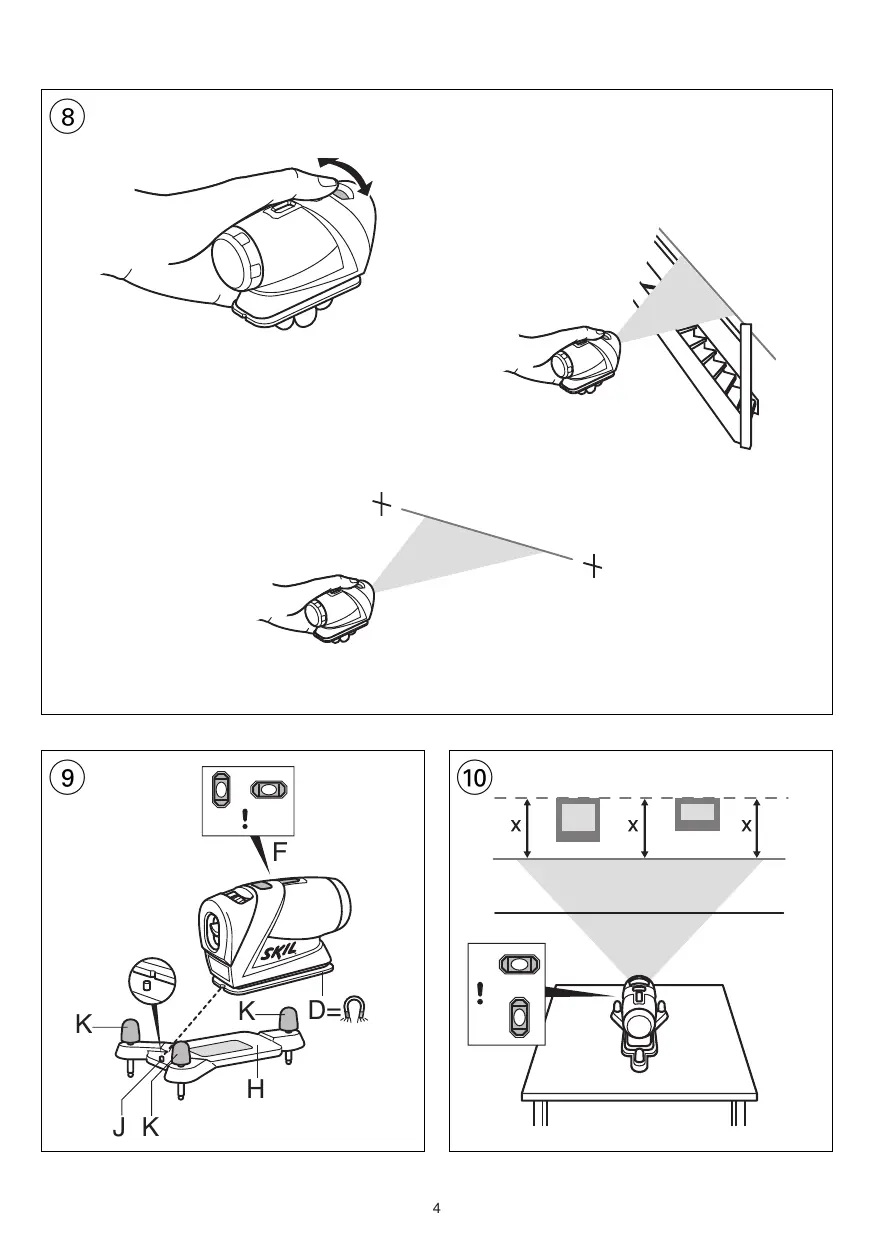 8

9

!

F

SKIL

K

K

D=

H

J K

10

x

x

x

!

4