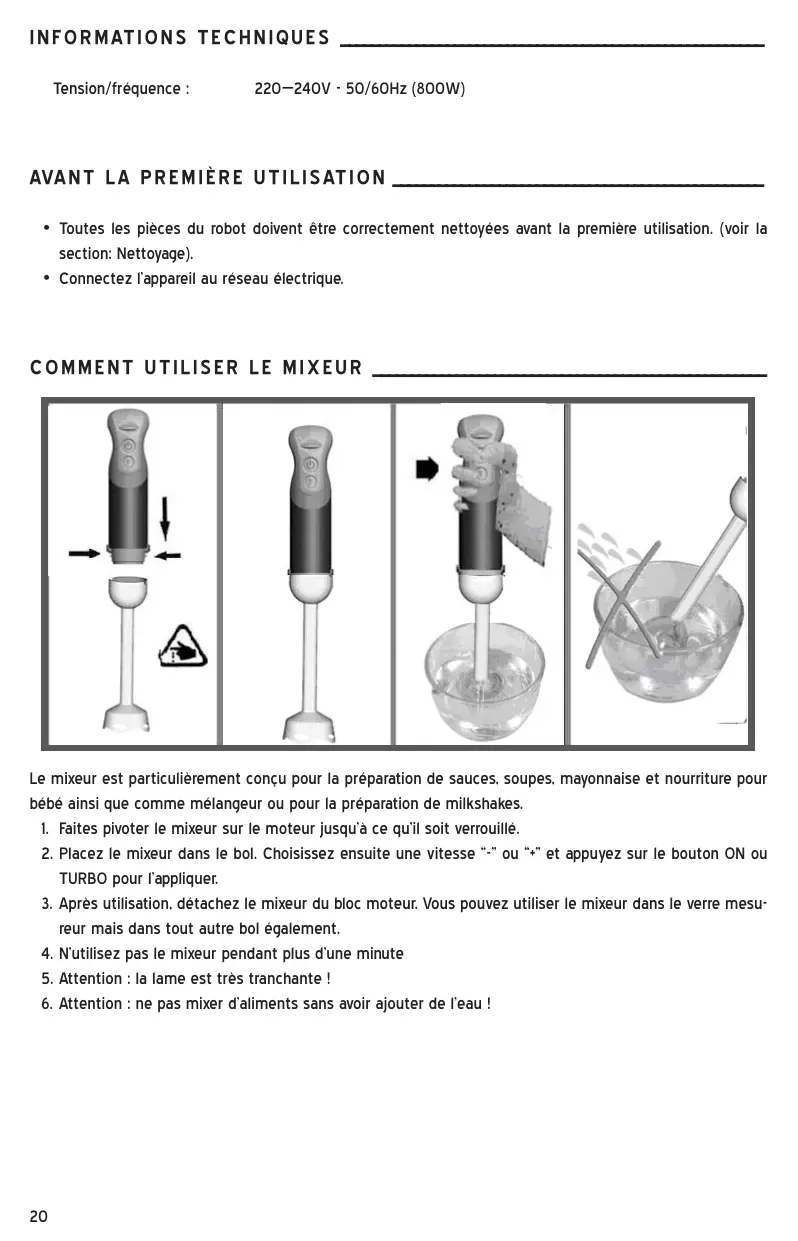 INFORMATIONS TECHNIQUES

Tension/fréquence : 220—240V - 50/60Hz (800W)

AVANT LA PREMIÈRE UTILISATION

• Toutes les pièces du robot doivent être correctement nettoyées avant la première utilisation. (voir la section: Nettoyage).
• Connectez l'appareil au réseau électrique.

COMMENT UTILISER LE MIXEUR

Le mixeur est particulièrement conçu pour la préparation de sauces, soupes, mayonnaise et nourriture pour bébé ainsi que comme mélangeur ou pour la préparation de milkshakes.
1. Faites pivoter le mixeur sur le moteur jusqu'à ce qu'il soit verrouillé.
2. Placez le mixeur dans le bol. Choisissez ensuite une vitesse "-" ou "+" et appuyez sur le bouton ON ou TURBO pour l'appliquer.
3. Après utilisation, détachez le mixeur du bloc moteur. Vous pouvez utiliser le mixeur dans le verre mesureur mais dans tout autre bol également.
4. N'utilisez pas le mixeur pendant plus d'une minute
5. Attention : la lame est très tranchante !
6. Attention : ne pas mixer d'aliments sans avoir ajouter de l'eau !

20