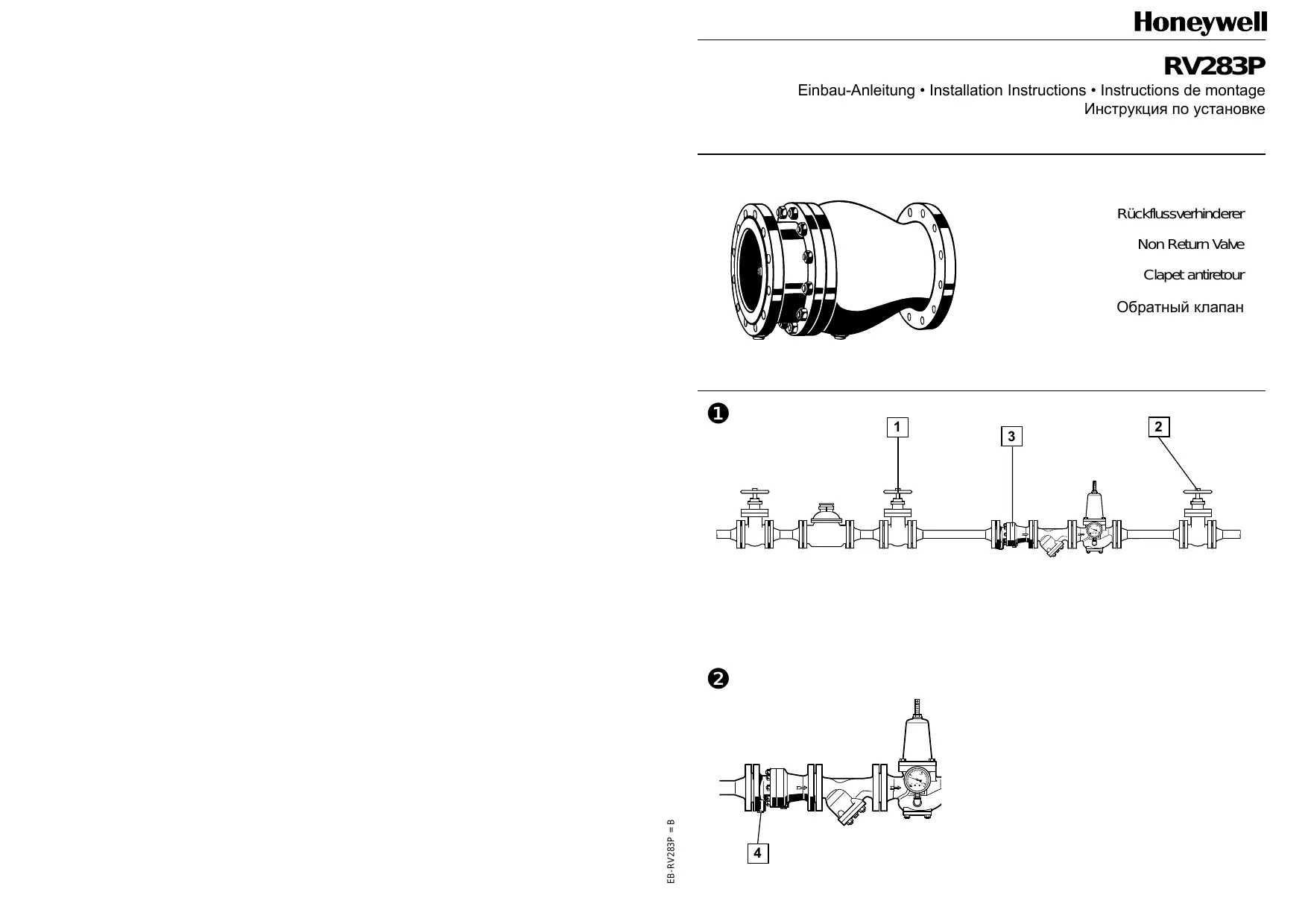 Honeywell

RV283P

Einbau-Anleitung • Installation Instructions • Instructions de montage
Инструкция по установке

Rückflussverhinderer

Non Return Valve

Clapet antiretour

Обратный клапан

❶

1

3

2

❷

4

EB-RV283P = B