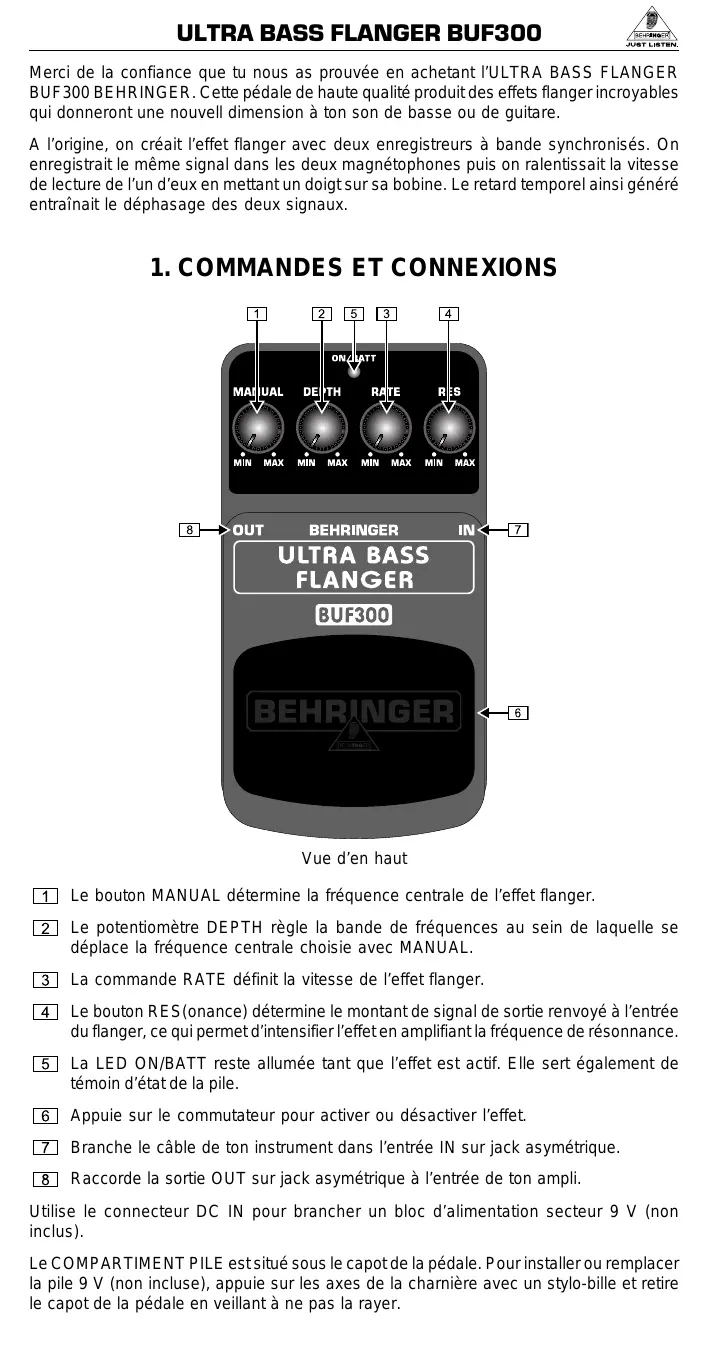 ULTRA BASS FLANGER BUF300

BEHRINGER
JUST LISTEN.

Merci de la confiance que tu nous as prouvée en achetant l'ULTRA BASS FLANGER BUF300 BEHRINGER. Cette pédale de haute qualité produit des effets flanger incroyables qui donneront une nouvell dimension à ton son de basse ou de guitare.

A l'origine, on créait l'effet flanger avec deux enregistreurs à bande synchronisés. On enregistrait le même signal dans les deux magnétophones puis on ralentissait la vitesse de lecture de l'un d'eux en mettant un doigt sur sa bobine. Le retard temporel ainsi généré entraînait le déphasage des deux signaux.

1. COMMANDES ET CONNEXIONS

1 2 5 3 4

ON/BATT

MANUAL DEPTH RATE RES

MIN MAX MIN MAX MIN MAX MIN MAX

8 OUT BEHRINGER IN 7

ULTRA BASS FLANGER

BUF300

BEHRINGER 6

Vue d'en haut

1 Le bouton MANUAL détermine la fréquence centrale de l'effet flanger.

2 Le potentiomètre DEPTH règle la bande de fréquences au sein de laquelle se déplace la fréquence centrale choisie avec MANUAL.

3 La commande RATE définit la vitesse de l'effet flanger.

4 Le bouton RES(onance) détermine le montant de signal de sortie renvoyé à l'entrée du flanger, ce qui permet d'intensifier l'effet en amplifiant la fréquence de résonnance.

5 La LED ON/BATT reste allumée tant que l'effet est actif. Elle sert également de témoin d'état de la pile.

6 Appuie sur le commutateur pour activer ou désactiver l'effet.

7 Branche le câble de ton instrument dans l'entrée IN sur jack asymétrique.

8 Raccorde la sortie OUT sur jack asymétrique à l'entrée de ton ampli.

Utilise le connecteur DC IN pour brancher un bloc d'alimentation secteur 9 V (non inclus).

Le COMPARTIMENT PILE est situé sous le capot de la pédale. Pour installer ou remplacer la pile 9 V (non incluse), appuie sur les axes de la charnière avec un stylo-bille et retire le capot de la pédale en veillant à ne pas la rayer.