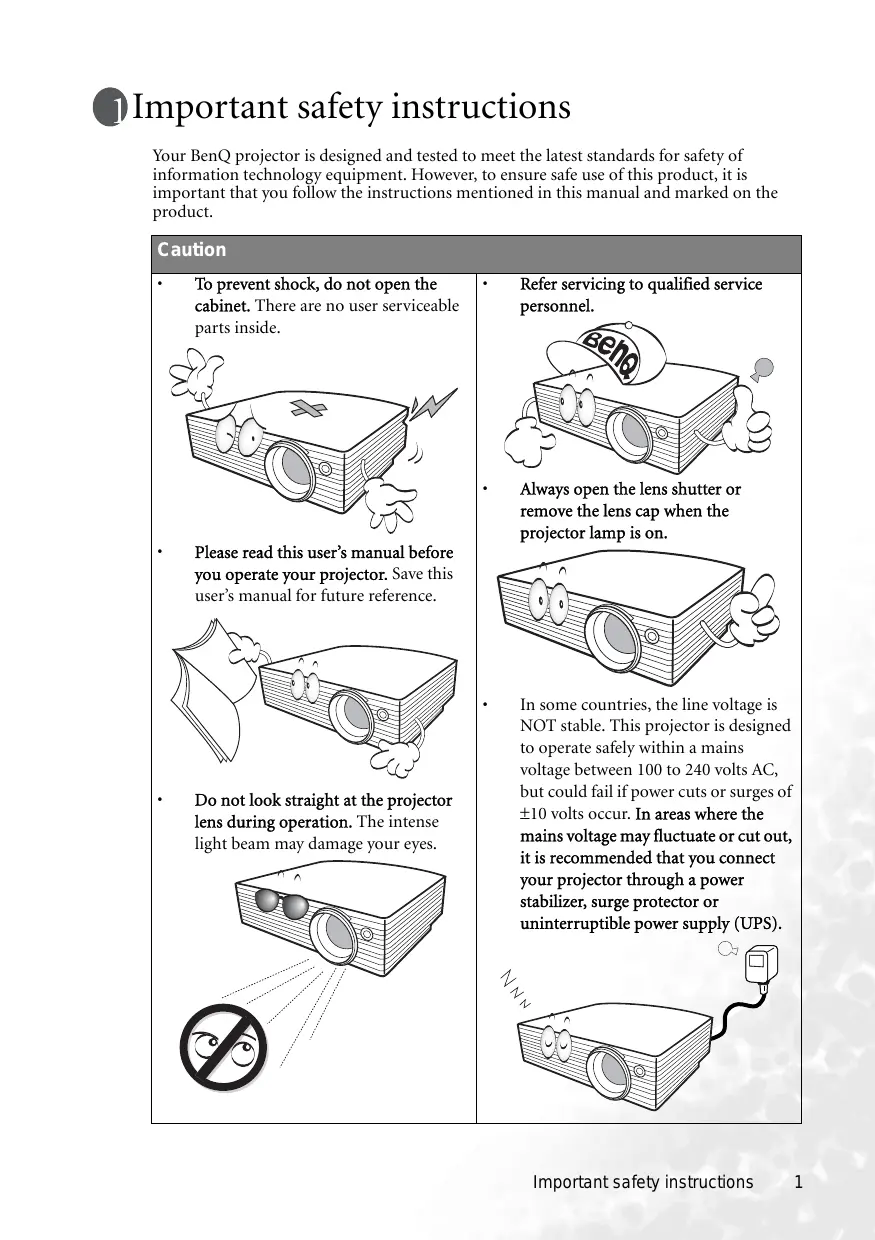 1 Important safety instructions

Your BenQ projector is designed and tested to meet the latest standards for safety of information technology equipment. However, to ensure safe use of this product, it is important that you follow the instructions mentioned in this manual and marked on the product.

Caution

• To prevent shock, do not open the cabinet. There are no user serviceable parts inside.

• Please read this user's manual before you operate your projector. Save this user's manual for future reference.

• Do not look straight at the projector lens during operation. The intense light beam may damage your eyes.

• Refer servicing to qualified service personnel.

BenQ

• Always open the lens shutter or remove the lens cap when the projector lamp is on.

• In some countries, the line voltage is NOT stable. This projector is designed to operate safely within a mains voltage between 100 to 240 volts AC, but could fail if power cuts or surges of ±10 volts occur. In areas where the mains voltage may fluctuate or cut out, it is recommended that you connect your projector through a power stabilizer, surge protector or uninterruptible power supply (UPS).

Important safety instructions 1