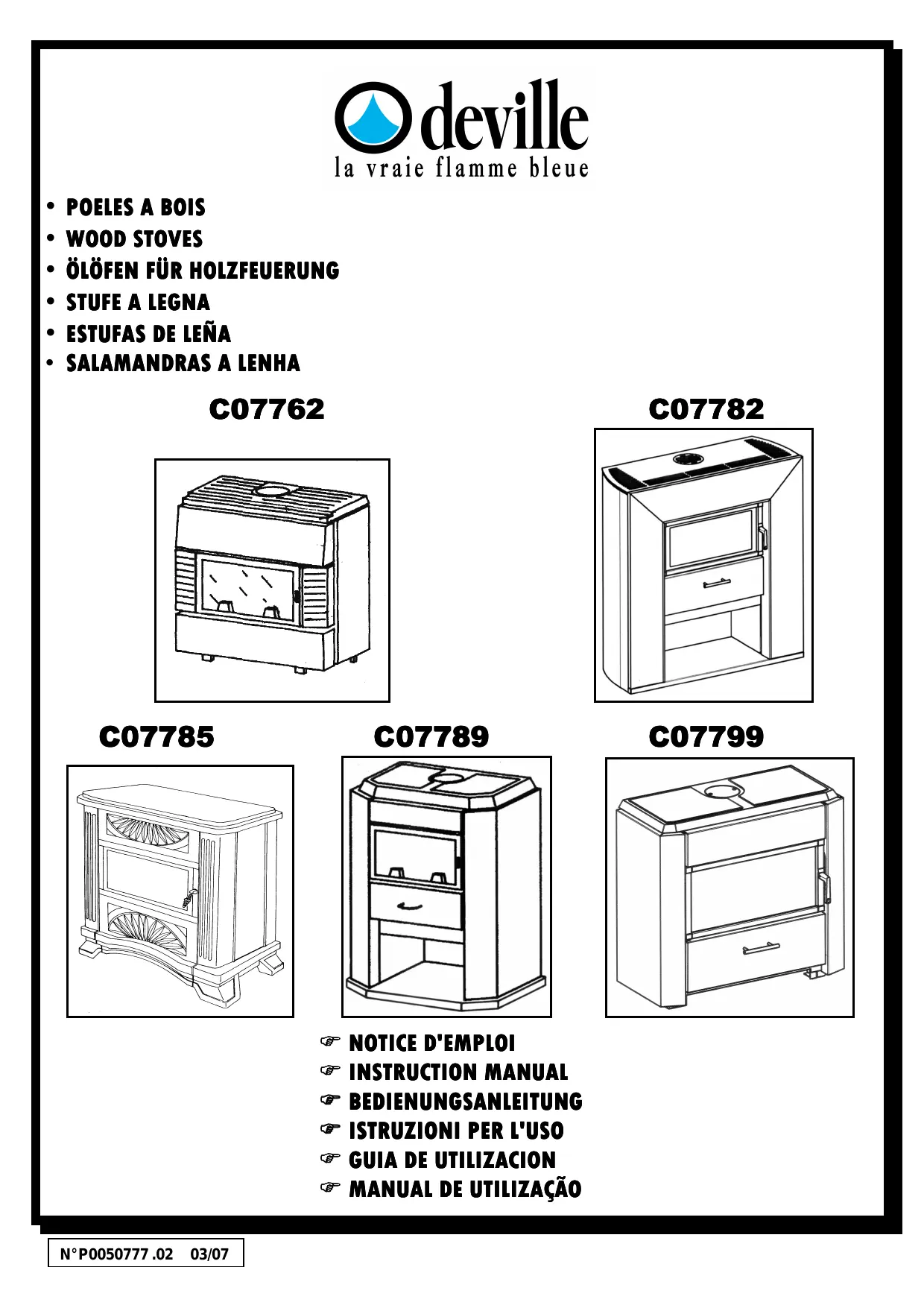 deville
la vraie flamme bleue

• POELES A BOIS
• WOOD STOVES
• ÖLÖFEN FÜR HOLZFEUERUNG
• STUFE A LEGNA
• ESTUFAS DE LEÑA
• SALAMANDRAS A LENHA

C07762

C07782

C07785

C07789

C07799

☞ NOTICE D'EMPLOI
☞ INSTRUCTION MANUAL
☞ BEDIENUNGSANLEITUNG
☞ ISTRUZIONI PER L'USO
☞ GUIA DE UTILIZACION
☞ MANUAL DE UTILIZAÇÃO

N°P0050777 .02 03/07