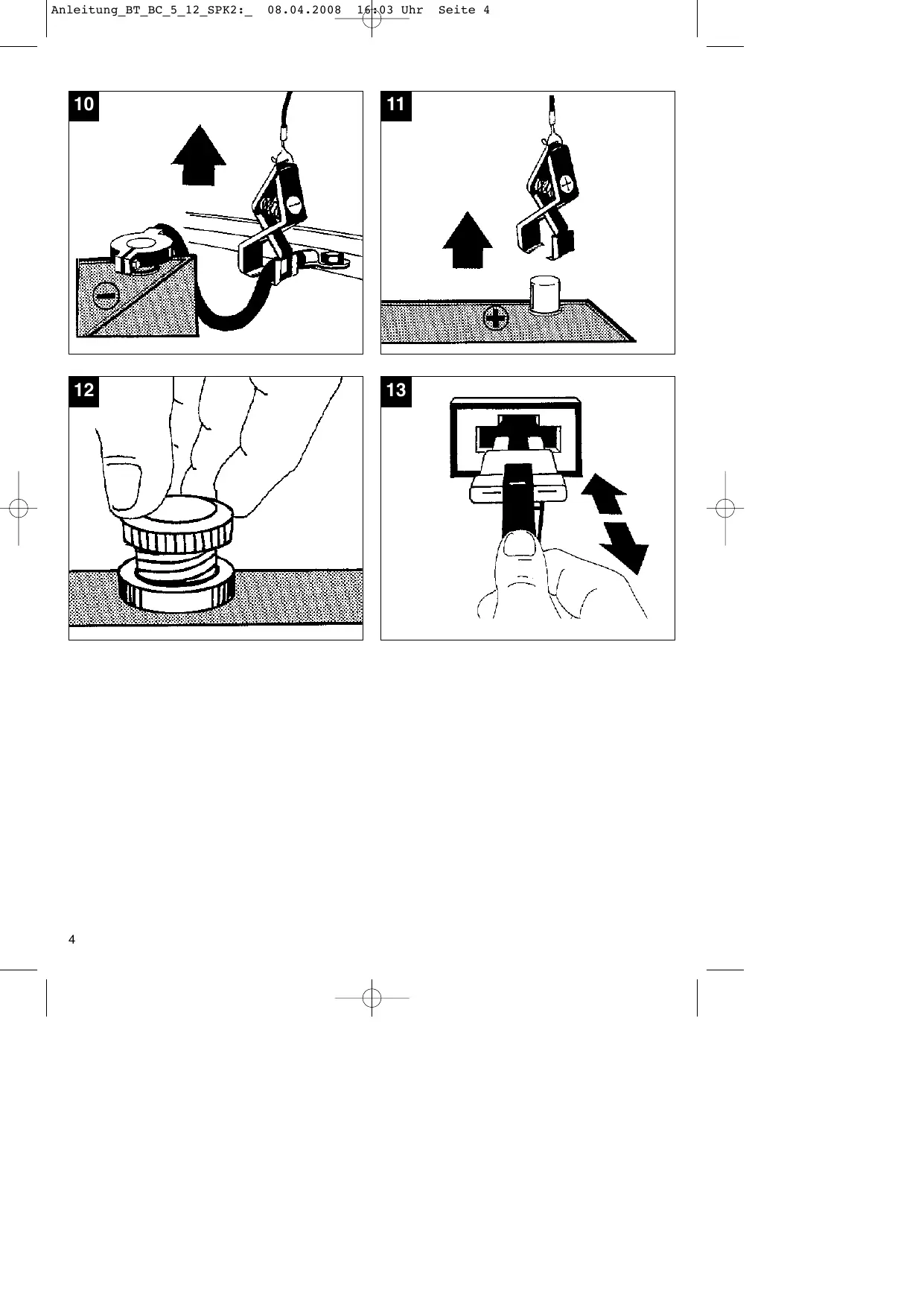 Anleitung_BT_BC_5_12_SPK2:_ 08.04.2008 16:03 Uhr Seite 4

10

11

12

13

4