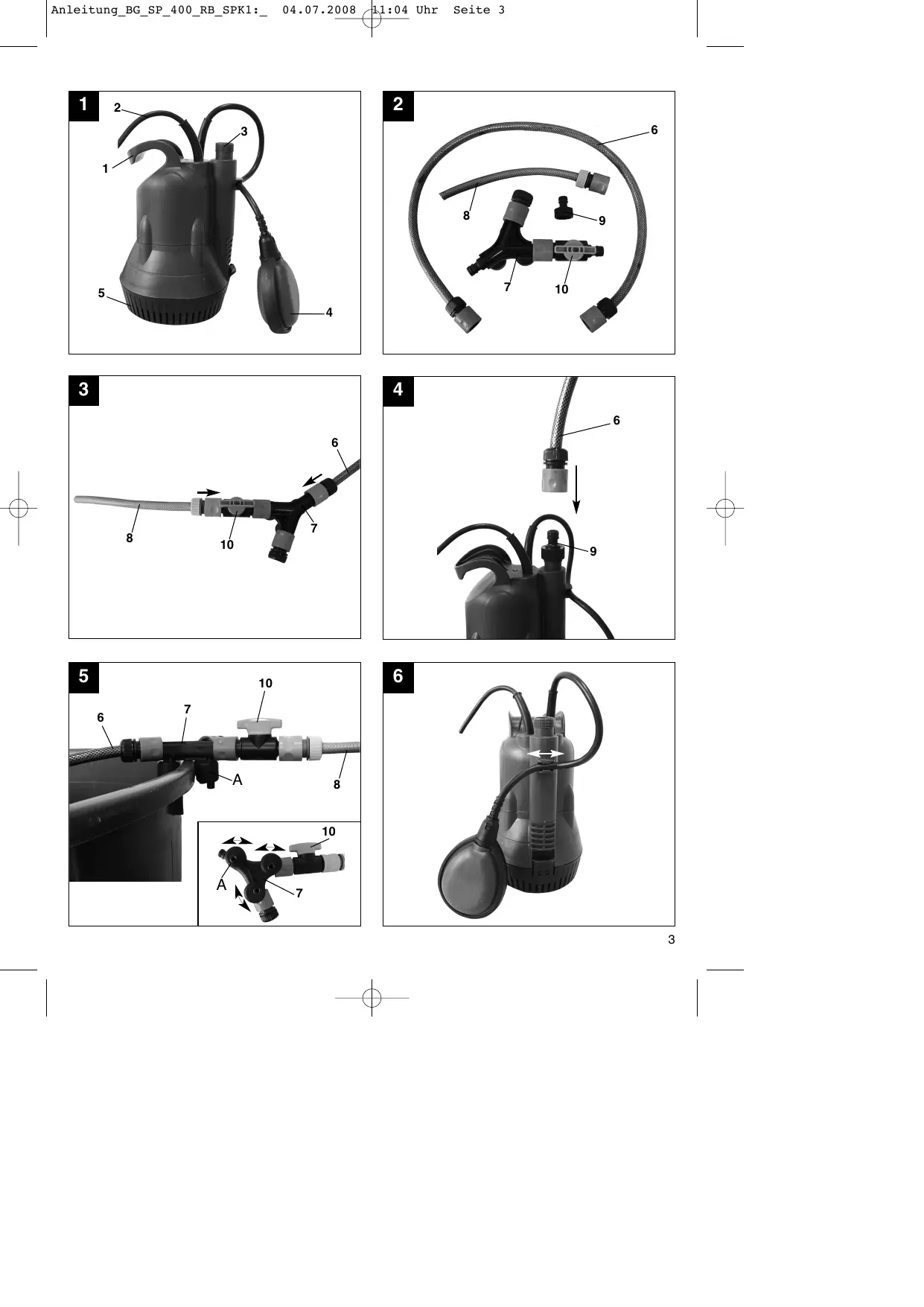 Anleitung_BG_SP_400_RB_SPK1:_ 04.07.2008 11:04 Uhr Seite 3

1
2
3
1
5
4

2
6
8
9
7
10

3
6
8
10
7

4
6
9

5
10
7
6
A
8
10
A
7

6

3