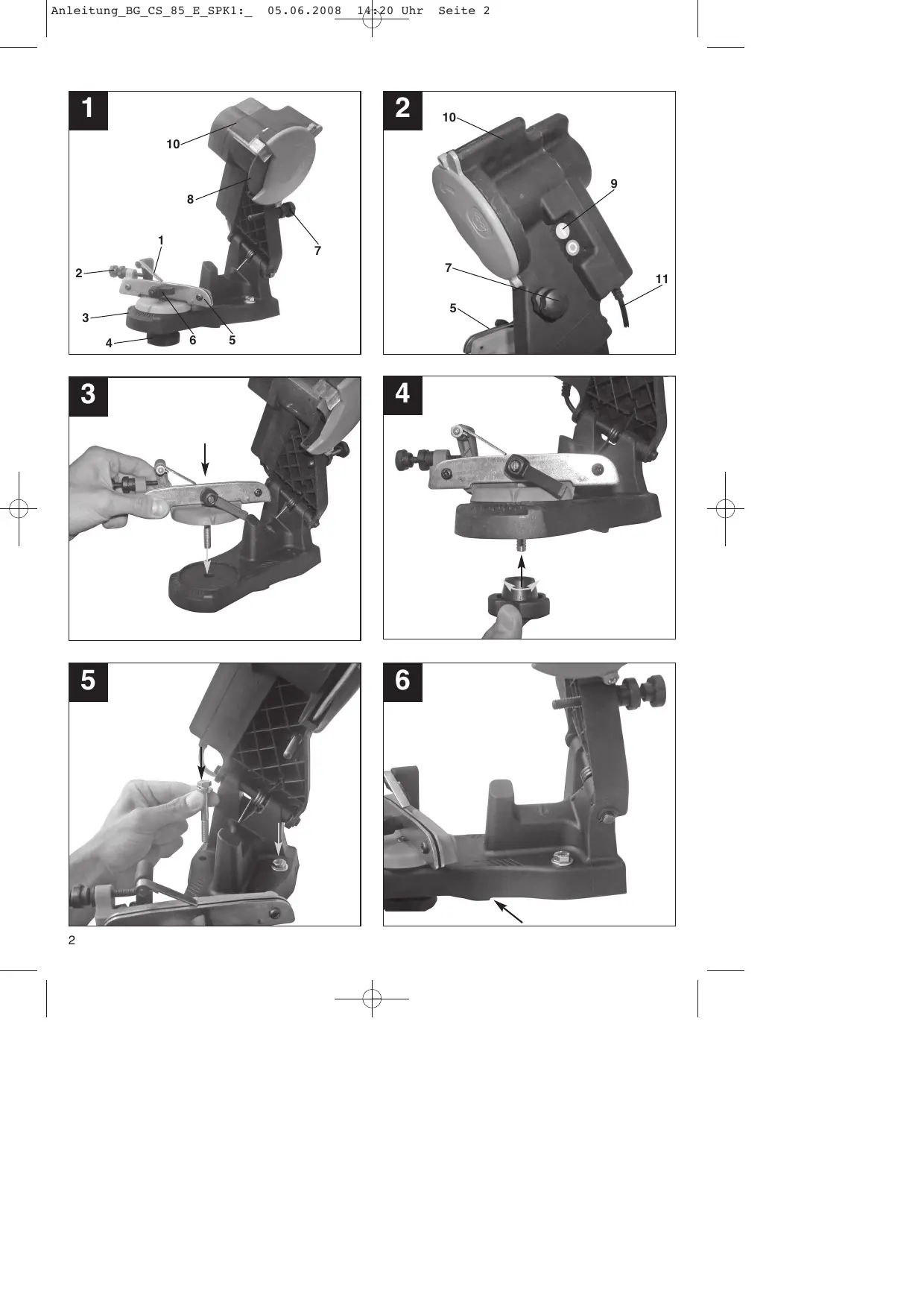 Anleitung_BG_CS_85_E_SPK1:_ 05.06.2008 14:20 Uhr Seite 2

1

10

8

1

7

2

3

4

6

5

2

10

9

7

11

5

3

4

5

6

2