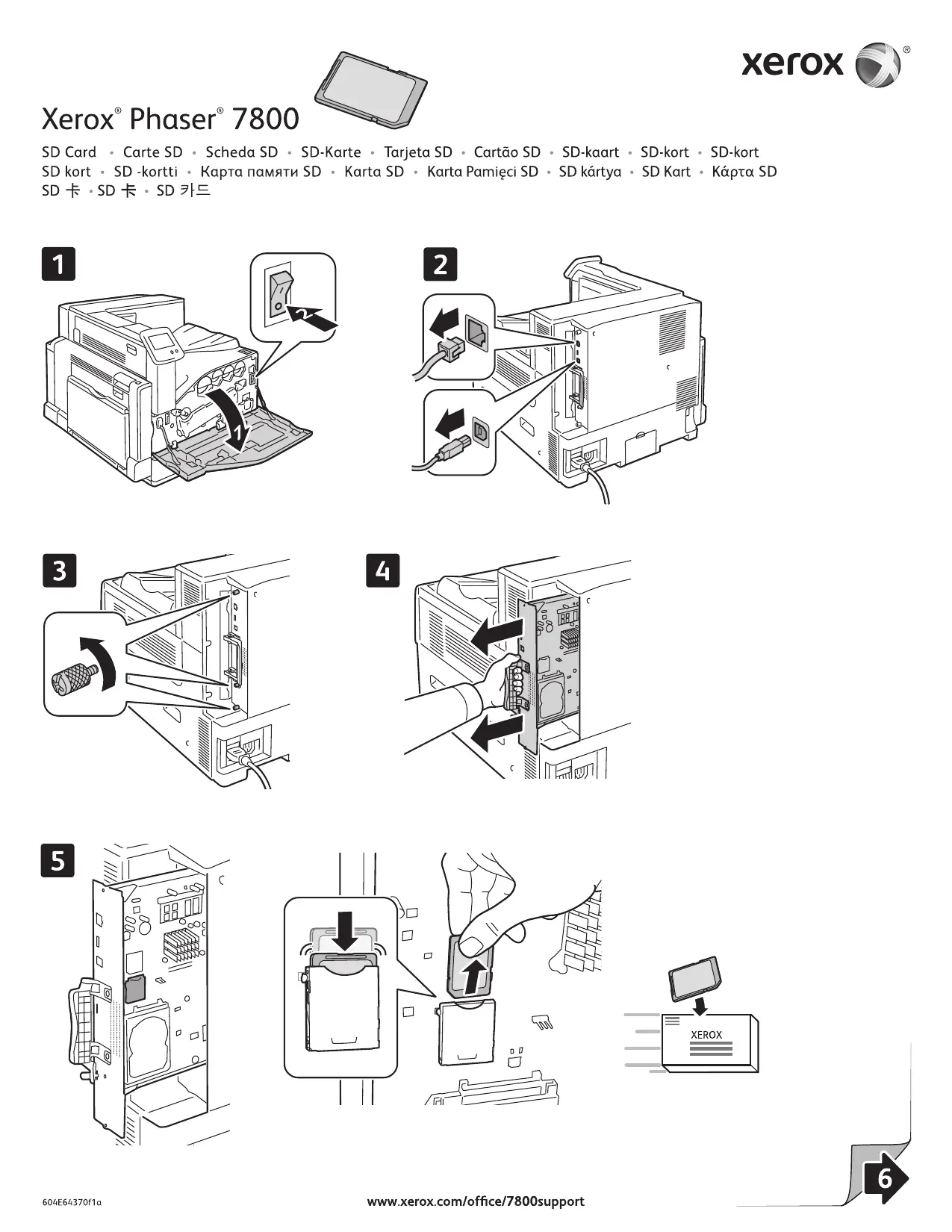 xerox®

Xerox® Phaser® 7800

SD Card • Carte SD • Scheda SD • SD-Karte • Tarjeta SD • Cartão SD • SD-kaart • SD-kort • SD-kort
SD kort • SD -kortti • Карта памяти SD • Karta SD • Karta Pamięci SD • SD kártya • SD Kart • Κάρτα SD
SD 卡 • SD 卡 • SD 카드

1

2

1

2

3

4

5

XEROX

6

604E64370f1a

www.xerox.com/office/7800support