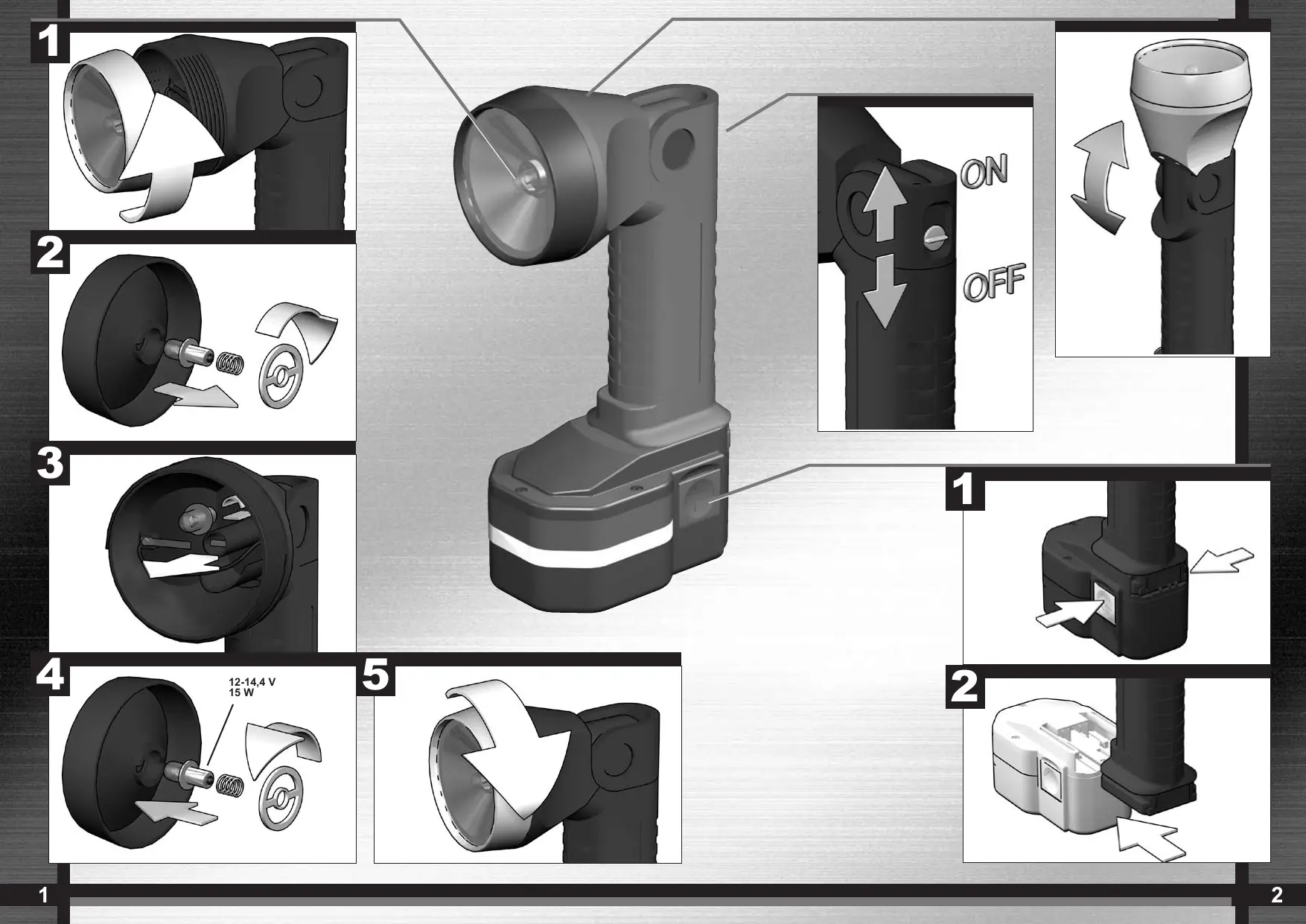 1

2

3

4

12-14,4 V
15 W

5

ON

OFF

1

2

1

2