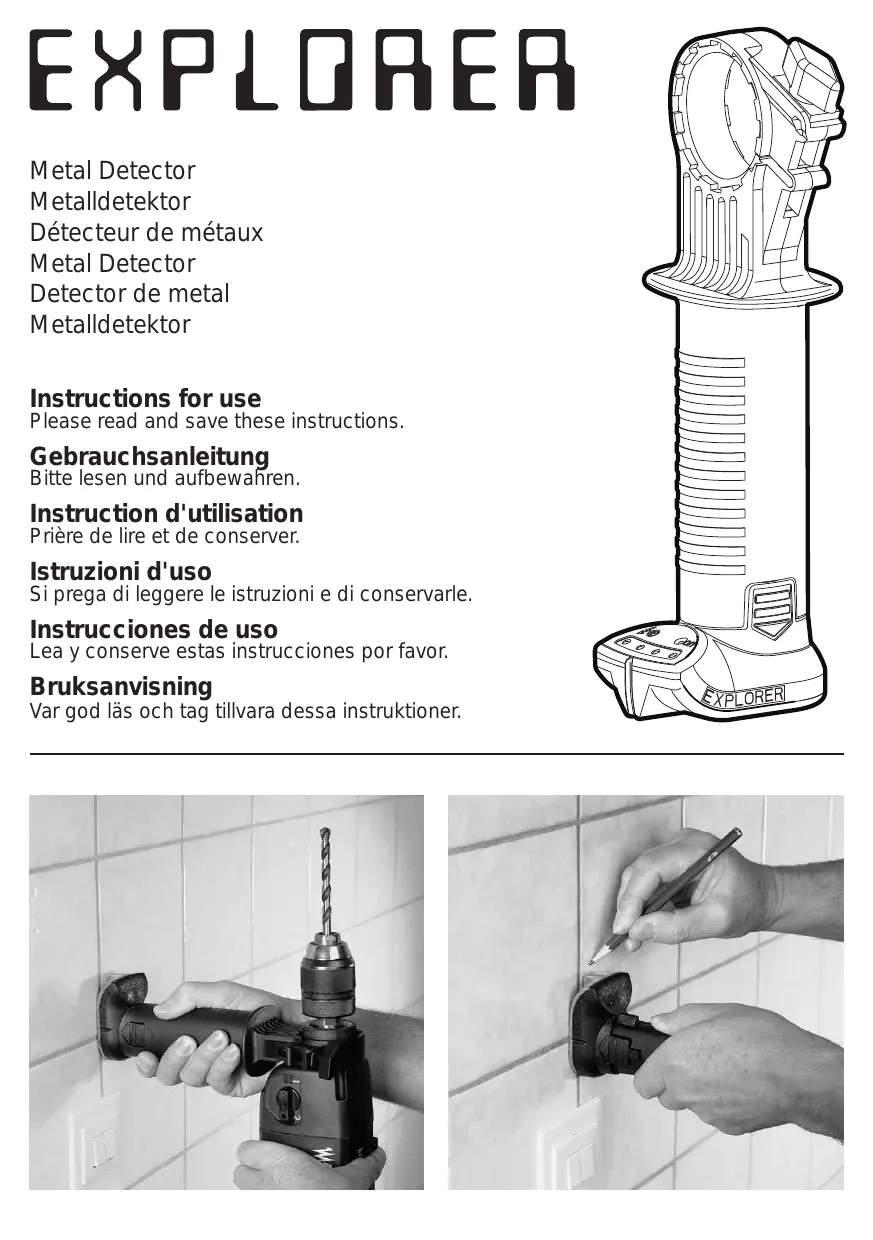 EXPLORER

Metal Detector
Metalldetektor
Détecteur de métaux
Metal Detector
Detector de metal
Metalldetektor

Instructions for use
Please read and save these instructions.

Gebrauchsanleitung
Bitte lesen und aufbewahren.

Instruction d'utilisation
Prière de lire et de conserver.

Istruzioni d'uso
Si prega di leggere le istruzioni e di conservarle.

Instrucciones de uso
Lea y conserve estas instrucciones por favor.

Bruksanvisning
Var god läs och tag tillvara dessa instruktioner.

EXPLORER