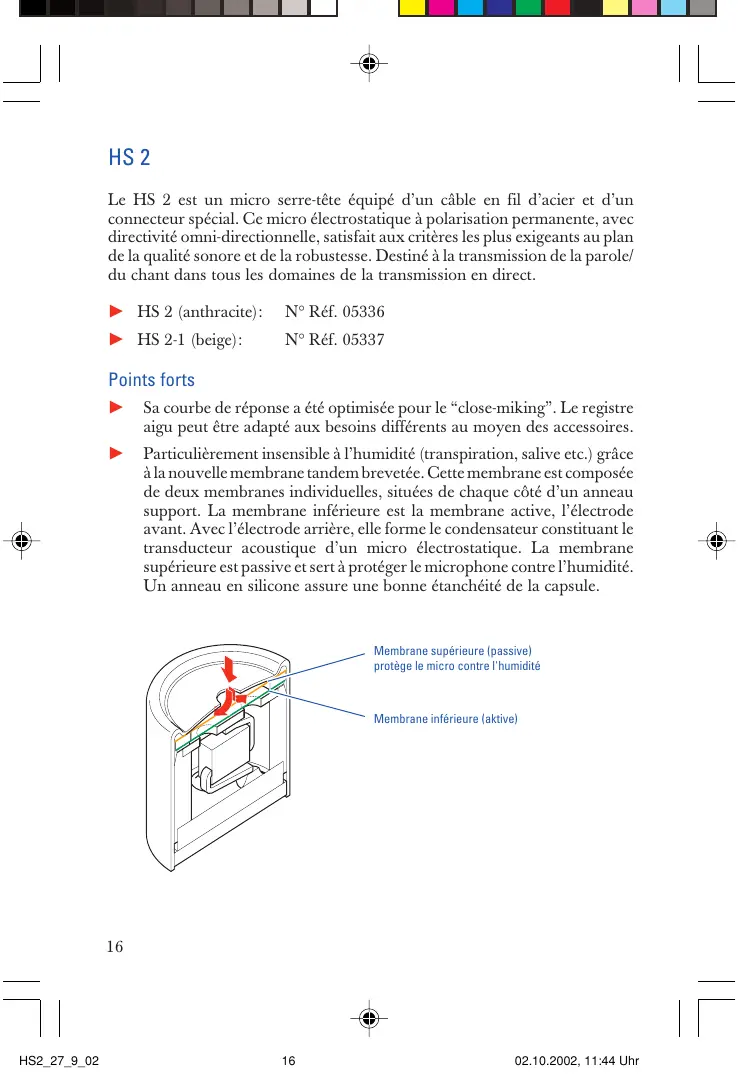 HS 2

Le HS 2 est un micro serre-tête équipé d'un câble en fil d'acier et d'un connecteur spécial. Ce micro électrostatique à polarisation permanente, avec directivité omni-directionnelle, satisfait aux critères les plus exigeants au plan de la qualité sonore et de la robustesse. Destiné à la transmission de la parole/du chant dans tous les domaines de la transmission en direct.

► HS 2 (anthracite): N° Réf. 05336
► HS 2-1 (beige): N° Réf. 05337

Points forts

► Sa courbe de réponse a été optimisée pour le "close-miking". Le registre aigu peut être adapté aux besoins différents au moyen des accessoires.

► Particulièrement insensible à l'humidité (transpiration, salive etc.) grâce à la nouvelle membrane tandem brevetée. Cette membrane est composée de deux membranes individuelles, situées de chaque côté d'un anneau support. La membrane inférieure est la membrane active, l'électrode avant. Avec l'électrode arrière, elle forme le condensateur constituant le transducteur acoustique d'un micro électrostatique. La membrane supérieure est passive et sert à protéger le microphone contre l'humidité. Un anneau en silicone assure une bonne étanchéité de la capsule.

Membrane supérieure (passive) protège le micro contre l'humidité

Membrane inférieure (aktive)

16

HS2_27_9_02 16 02.10.2002, 11:44 Uhr