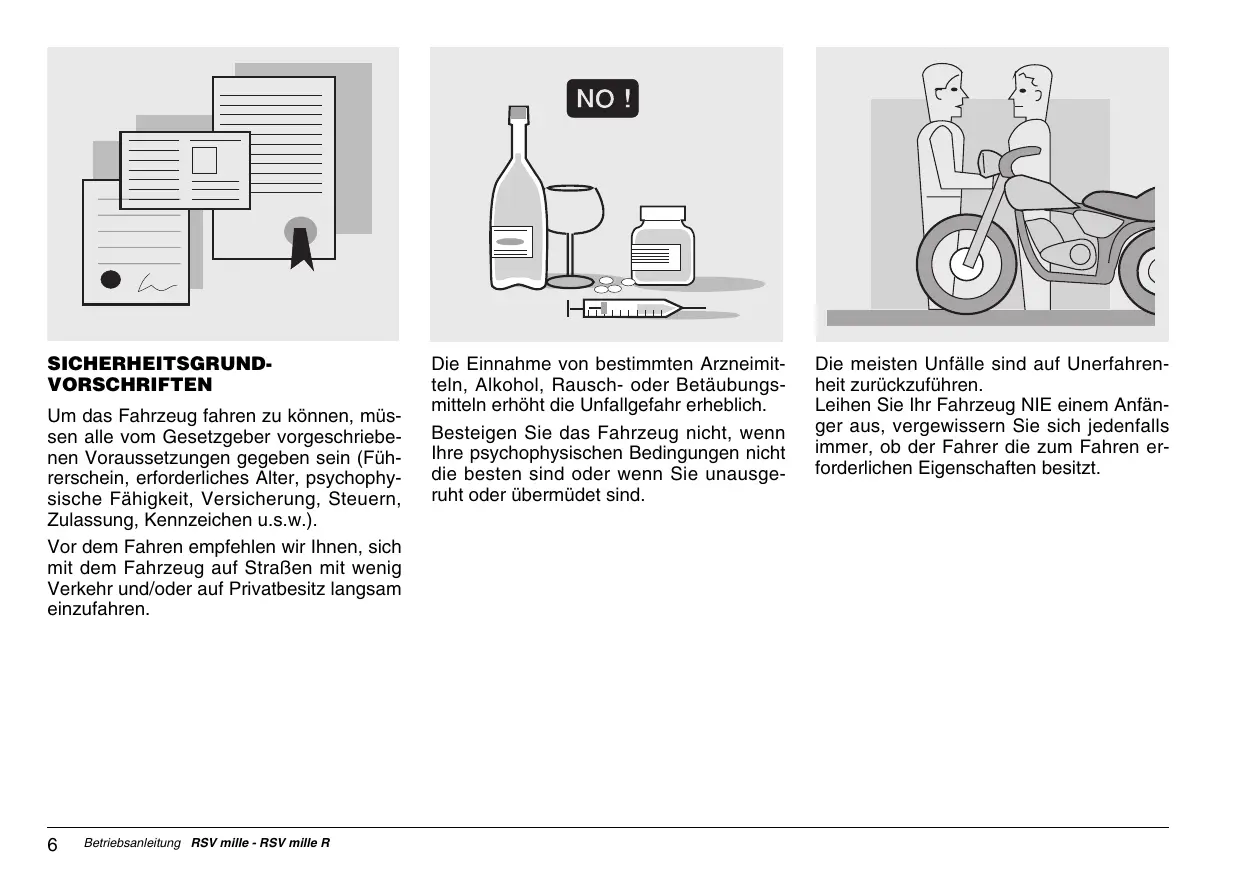 NO !

SICHERHEITSGRUNDVORSCHRIFTEN

Um das Fahrzeug fahren zu können, müssen alle vom Gesetzgeber vorgeschriebenen Voraussetzungen gegeben sein (Führerschein, erforderliches Alter, psychophysische Fähigkeit, Versicherung, Steuern, Zulassung, Kennzeichen u.s.w.).

Vor dem Fahren empfehlen wir Ihnen, sich mit dem Fahrzeug auf Straßen mit wenig Verkehr und/oder auf Privatbesitz langsam einzufahren.

Die Einnahme von bestimmten Arzneimitteln, Alkohol, Rausch- oder Betäubungsmitteln erhöht die Unfallgefahr erheblich.

Besteigen Sie das Fahrzeug nicht, wenn Ihre psychophysischen Bedingungen nicht die besten sind oder wenn Sie unausgeruht oder übermüdet sind.

Die meisten Unfälle sind auf Unerfahrenheit zurückzuführen.
Leihen Sie Ihr Fahrzeug NIE einem Anfänger aus, vergewissern Sie sich jedenfalls immer, ob der Fahrer die zum Fahren erforderlichen Eigenschaften besitzt.

6 Betriebsanleitung RSV mille - RSV mille R