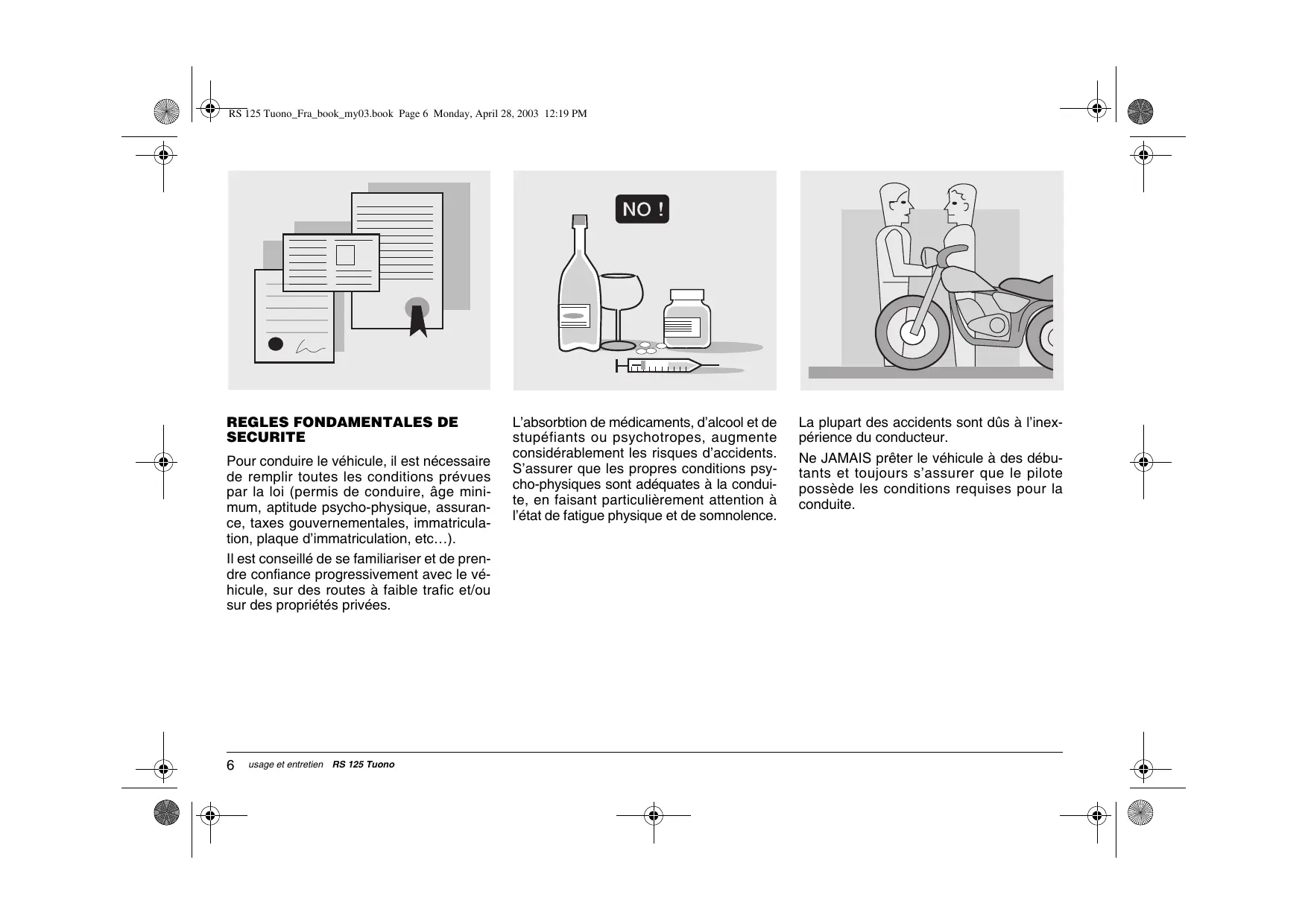 RS 125 Tuono_Fra_book_my03.book Page 6 Monday, April 28, 2003 12:19 PM

NO !

REGLES FONDAMENTALES DE SECURITE

Pour conduire le véhicule, il est nécessaire de remplir toutes les conditions prévues par la loi (permis de conduire, âge minimum, aptitude psycho-physique, assurance, taxes gouvernementales, immatriculation, plaque d'immatriculation, etc…).

Il est conseillé de se familiariser et de prendre confiance progressivement avec le véhicule, sur des routes à faible trafic et/ou sur des propriétés privées.

L'absorbtion de médicaments, d'alcool et de stupéfiants ou psychotropes, augmente considérablement les risques d'accidents. S'assurer que les propres conditions psycho-physiques sont adéquates à la conduite, en faisant particulièrement attention à l'état de fatigue physique et de somnolence.

La plupart des accidents sont dûs à l'inexpérience du conducteur.

Ne JAMAIS prêter le véhicule à des débutants et toujours s'assurer que le pilote possède les conditions requises pour la conduite.

6 usage et entretien RS 125 Tuono