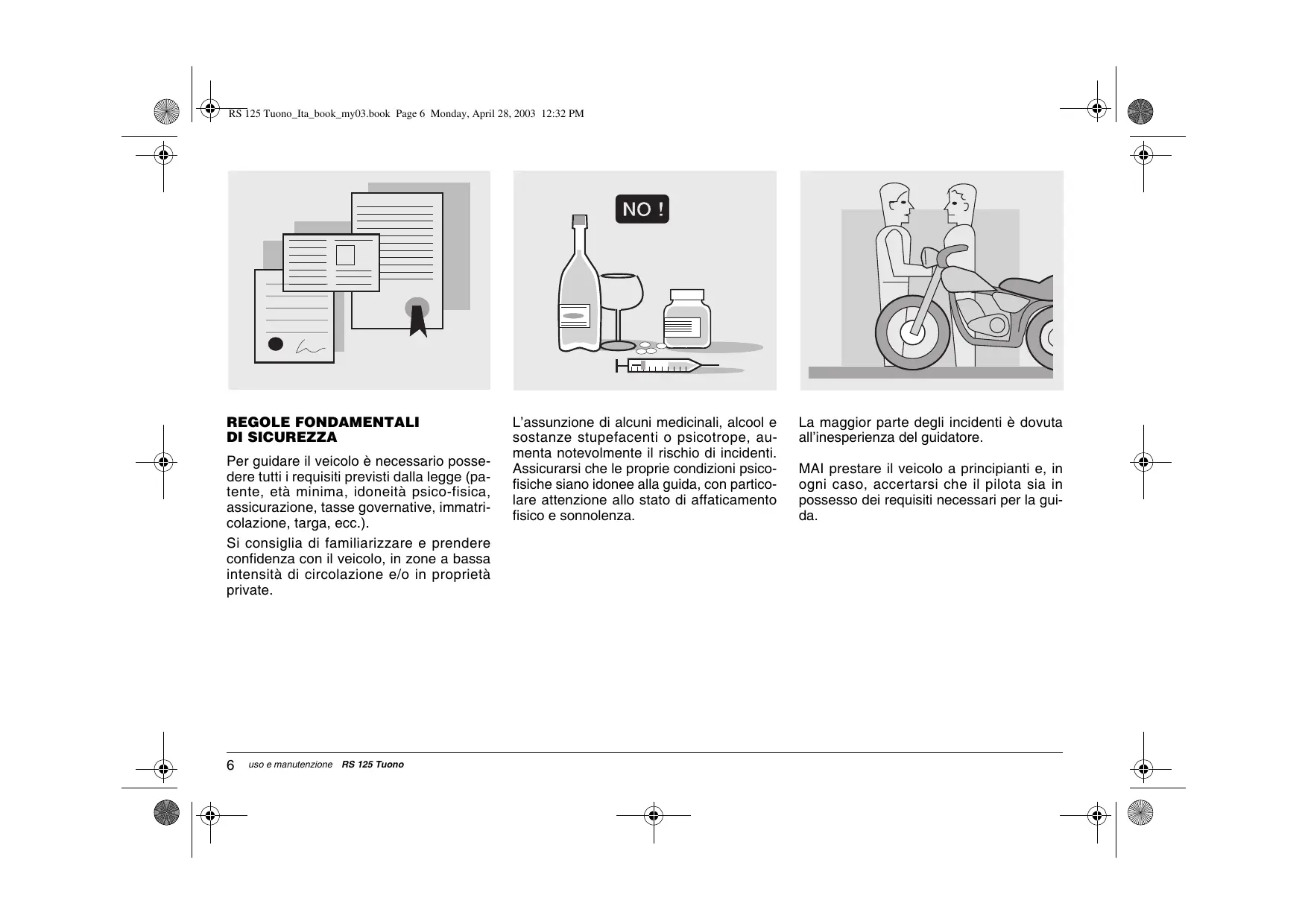 RS 125 Tuono_Ita_book_my03.book Page 6 Monday, April 28, 2003 12:32 PM

NO !

REGOLE FONDAMENTALI DI SICUREZZA

Per guidare il veicolo è necessario possedere tutti i requisiti previsti dalla legge (patente, età minima, idoneità psico-fisica, assicurazione, tasse governative, immatricolazione, targa, ecc.).

Si consiglia di familiarizzare e prendere confidenza con il veicolo, in zone a bassa intensità di circolazione e/o in proprietà private.

L'assunzione di alcuni medicinali, alcool e sostanze stupefacenti o psicotrope, aumenta notevolmente il rischio di incidenti. Assicurarsi che le proprie condizioni psicofisiche siano idonee alla guida, con particolare attenzione allo stato di affaticamento fisico e sonnolenza.

La maggior parte degli incidenti è dovuta all'inesperienza del guidatore.

MAI prestare il veicolo a principianti e, in ogni caso, accertarsi che il pilota sia in possesso dei requisiti necessari per la guida.

6 uso e manutenzione RS 125 Tuono