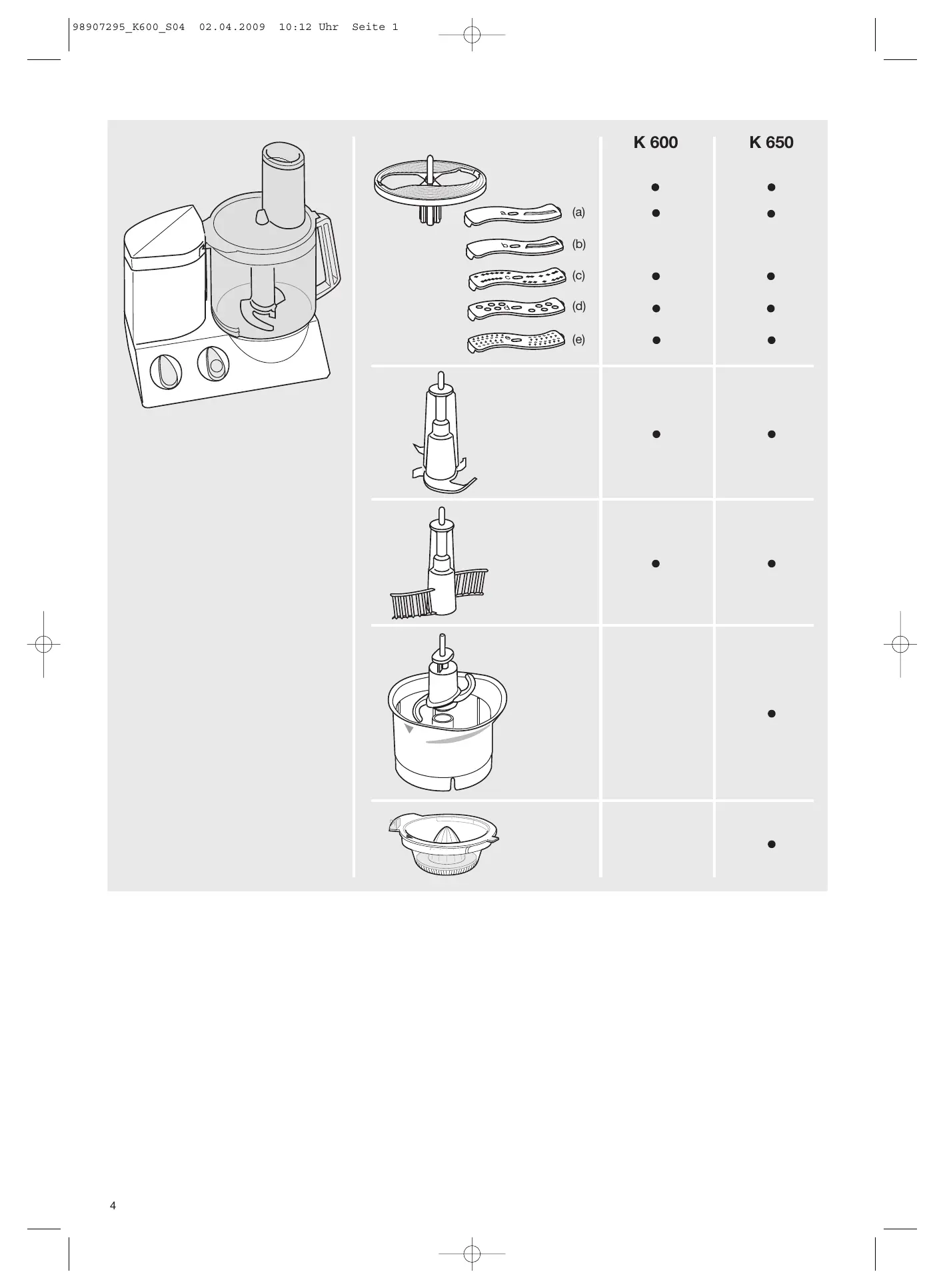 98907295_K600_S04 02.04.2009 10:12 Uhr Seite 1

| | K 600 | K 650 |
|---|---|---|
| | ● | ● |
| (a) | ● | ● |
| (b) | | |
| (c) | ● | ● |
| (d) | ● | ● |
| (e) | ● | ● |
| | ● | ● |
| | ● | ● |
| | | ● |
| | | ● |

4