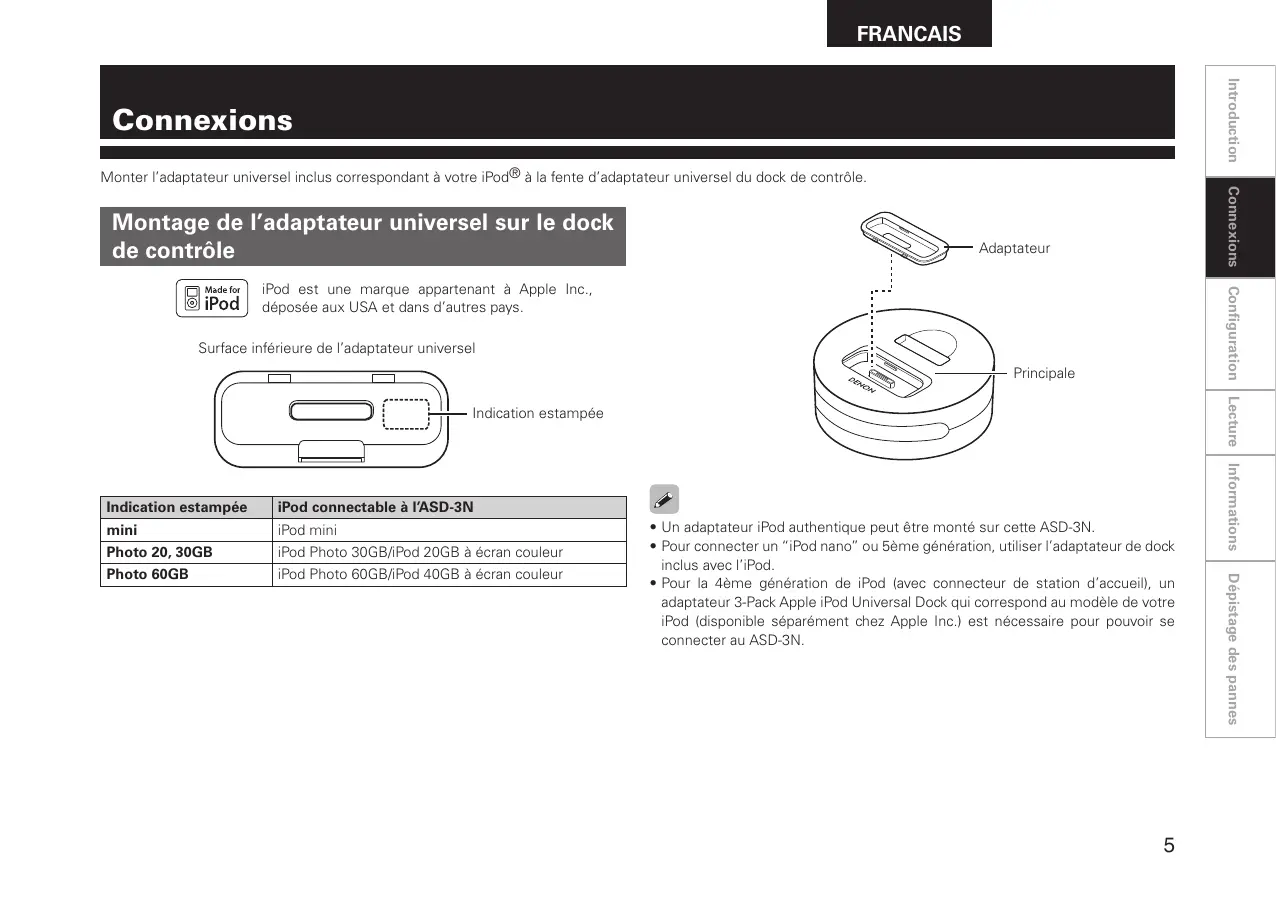 FRANCAIS

Connexions

Monter l'adaptateur universel inclus correspondant à votre iPod® à la fente d'adaptateur universel du dock de contrôle.

Montage de l'adaptateur universel sur le dock de contrôle

Made for iPod

iPod est une marque appartenant à Apple Inc., déposée aux USA et dans d'autres pays.

Surface inférieure de l'adaptateur universel

Indication estampée

| Indication estampée | iPod connectable à l'ASD-3N |
|---|---|
| mini | iPod mini |
| Photo 20, 30GB | iPod Photo 30GB/iPod 20GB à écran couleur |
| Photo 60GB | iPod Photo 60GB/iPod 40GB à écran couleur |

Adaptateur

Principale

DENON

• Un adaptateur iPod authentique peut être monté sur cette ASD-3N.
• Pour connecter un "iPod nano" ou 5ème génération, utiliser l'adaptateur de dock inclus avec l'iPod.
• Pour la 4ème génération de iPod (avec connecteur de station d'accueil), un adaptateur 3-Pack Apple iPod Universal Dock qui correspond au modèle de votre iPod (disponible séparément chez Apple Inc.) est nécessaire pour pouvoir se connecter au ASD-3N.

Introduction
Connexions
Configuration
Lecture
Informations
Dépistage des pannes

5