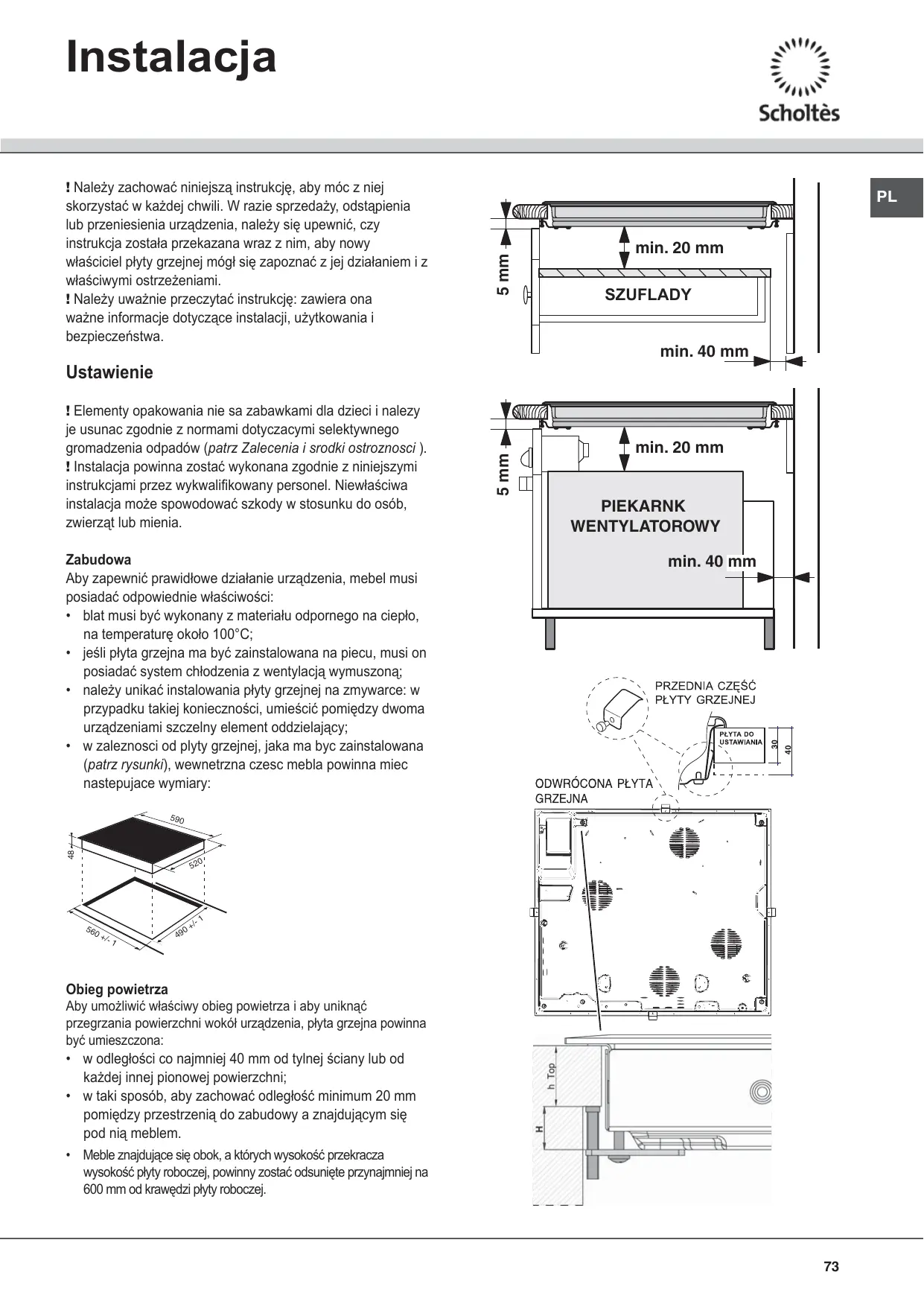 Instalacja

Scholtès

PL

! Należy zachować niniejszą instrukcję, aby móc z niej skorzystać w każdej chwili. W razie sprzedaży, odstąpienia lub przeniesienia urządzenia, należy się upewnić, czy instrukcja została przekazana wraz z nim, aby nowy właściciel płyty grzejnej mógł się zapoznać z jej działaniem i z właściwymi ostrzeżeniami.
! Należy uważnie przeczytać instrukcję: zawiera ona ważne informacje dotyczące instalacji, użytkowania i bezpieczeństwa.

Ustawienie

! Elementy opakowania nie sa zabawkami dla dzieci i nalezy je usunac zgodnie z normami dotyczacymi selektywnego gromadzenia odpadów (patrz Zalecenia i srodki ostroznosci ).
! Instalacja powinna zostać wykonana zgodnie z niniejszymi instrukcjami przez wykwalifikowany personel. Niewłaściwa instalacja może spowodować szkody w stosunku do osób, zwierząt lub mienia.

Zabudowa
Aby zapewnić prawidłowe działanie urządzenia, mebel musi posiadać odpowiednie właściwości:
• blat musi być wykonany z materiału odpornego na ciepło, na temperaturę około 100°C;
• jeśli płyta grzejna ma być zainstalowana na piecu, musi on posiadać system chłodzenia z wentylacją wymuszoną;
• należy unikać instalowania płyty grzejnej na zmywarce: w przypadku takiej konieczności, umieścić pomiędzy dwoma urządzeniami szczelny element oddzielający;
• w zaleznosci od plyty grzejnej, jaka ma byc zainstalowana (patrz rysunki), wewnetrzna czesc mebla powinna miec nastepujace wymiary:

590
48
520
560 +/- 1
490 +/- 1

Obieg powietrza
Aby umożliwić właściwy obieg powietrza i aby uniknąć przegrzania powierzchni wokół urządzenia, płyta grzejna powinna być umieszczona:
• w odległości co najmniej 40 mm od tylnej ściany lub od każdej innej pionowej powierzchni;
• w taki sposób, aby zachować odległość minimum 20 mm pomiędzy przestrzenią do zabudowy a znajdującym się pod nią meblem.
• Meble znajdujące się obok, a których wysokość przekracza wysokość płyty roboczej, powinny zostać odsunięte przynajmniej na 600 mm od krawędzi płyty roboczej.

5 mm
min. 20 mm
SZUFLADY
min. 40 mm

5 mm
min. 20 mm
PIEKARNK WENTYLATOROWY
min. 40 mm

PRZEDNIA CZĘŚĆ PŁYTY GRZEJNEJ
PŁYTA DO USTAWIANIA
30
40
ODWRÓCONA PŁYTA GRZEJNA
h Top
H

73