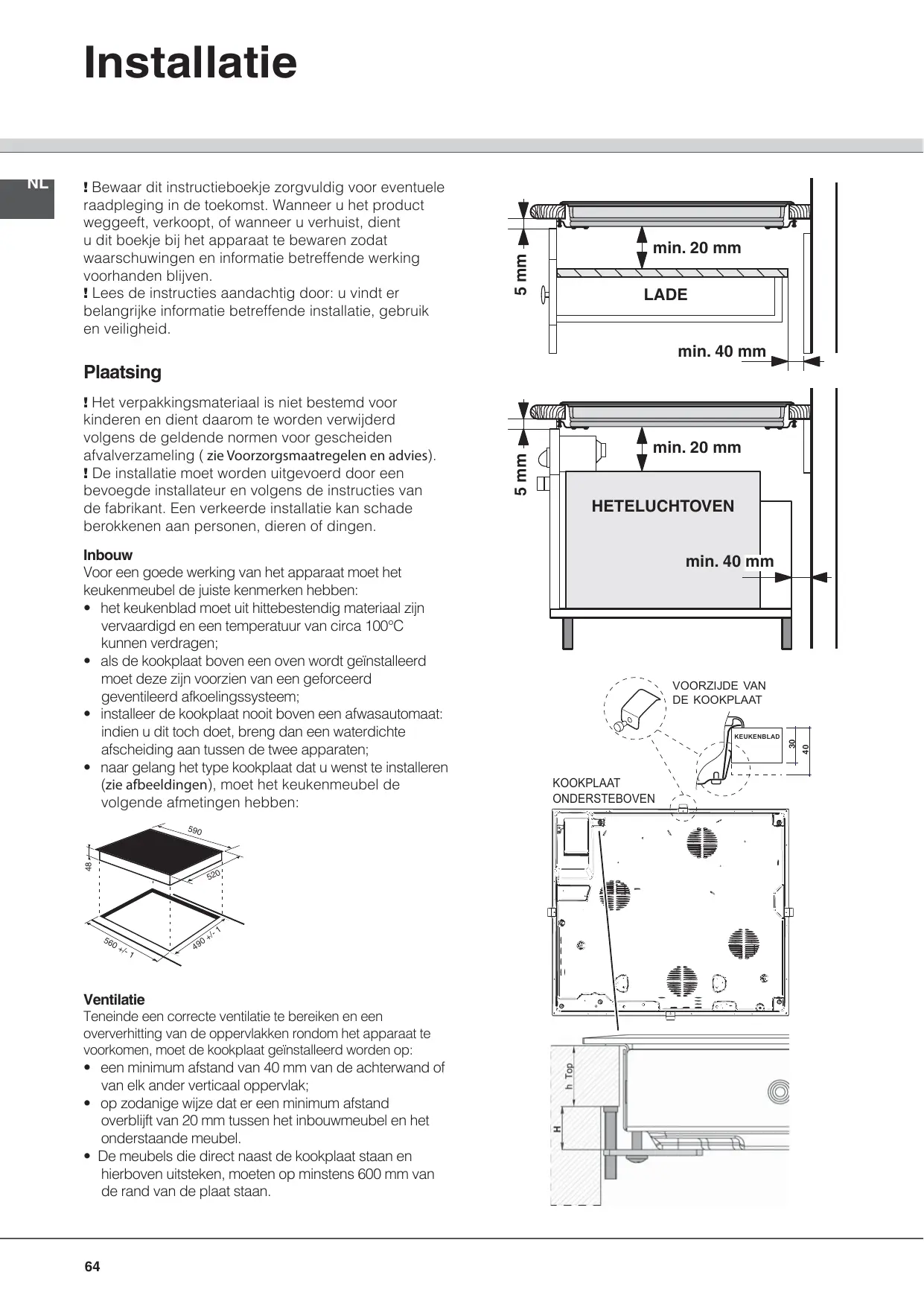 Installatie

NL

! Bewaar dit instructieboekje zorgvuldig voor eventuele raadpleging in de toekomst. Wanneer u het product weggeeft, verkoopt, of wanneer u verhuist, dient u dit boekje bij het apparaat te bewaren zodat waarschuwingen en informatie betreffende werking voorhanden blijven.
! Lees de instructies aandachtig door: u vindt er belangrijke informatie betreffende installatie, gebruik en veiligheid.

Plaatsing

! Het verpakkingsmateriaal is niet bestemd voor kinderen en dient daarom te worden verwijderd volgens de geldende normen voor gescheiden afvalverzameling ( zie Voorzorgsmaatregelen en advies).
! De installatie moet worden uitgevoerd door een bevoegde installateur en volgens de instructies van de fabrikant. Een verkeerde installatie kan schade berokkenen aan personen, dieren of dingen.

Inbouw
Voor een goede werking van het apparaat moet het keukenmeubel de juiste kenmerken hebben:
• het keukenblad moet uit hittebestendig materiaal zijn vervaardigd en een temperatuur van circa 100°C kunnen verdragen;
• als de kookplaat boven een oven wordt geïnstalleerd moet deze zijn voorzien van een geforceerd geventileerd afkoelingssysteem;
• installeer de kookplaat nooit boven een afwasautomaat: indien u dit toch doet, breng dan een waterdichte afscheiding aan tussen de twee apparaten;
• naar gelang het type kookplaat dat u wenst te installeren (zie afbeeldingen), moet het keukenmeubel de volgende afmetingen hebben:

590
48
520
560 +/- 1
490 +/- 1

Ventilatie
Teneinde een correcte ventilatie te bereiken en een oververhitting van de oppervlakken rondom het apparaat te voorkomen, moet de kookplaat geïnstalleerd worden op:
• een minimum afstand van 40 mm van de achterwand of van elk ander verticaal oppervlak;
• op zodanige wijze dat er een minimum afstand overblijft van 20 mm tussen het inbouwmeubel en het onderstaande meubel.
• De meubels die direct naast de kookplaat staan en hierboven uitsteken, moeten op minstens 600 mm van de rand van de plaat staan.

5 mm
min. 20 mm
LADE
min. 40 mm

5 mm
min. 20 mm
HETELUCHTOVEN
min. 40 mm

VOORZIJDE VAN DE KOOKPLAAT
KEUKENBLAD
30
40
KOOKPLAAT ONDERSTEBOVEN

h Top
H

64