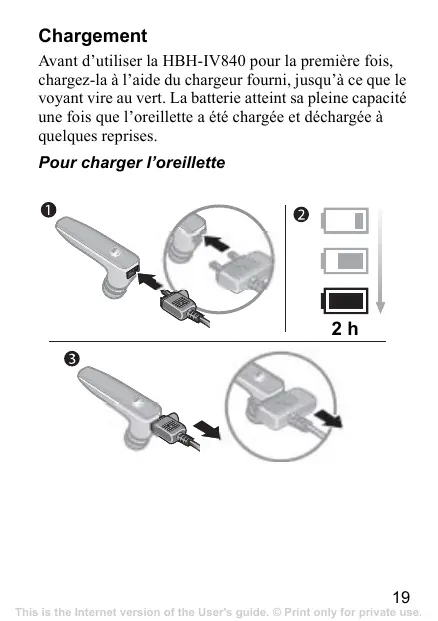 Chargement

Avant d’utiliser la HBH-IV840 pour la première fois, chargez-la à l’aide du chargeur fourni, jusqu’à ce que le voyant vire au vert. La batterie atteint sa pleine capacité une fois que l’oreillette a été chargée et déchargée à quelques reprises.

Pour charger l’oreillette

1

2

2 h

3

19

This is the Internet version of the User's guide. © Print only for private use.