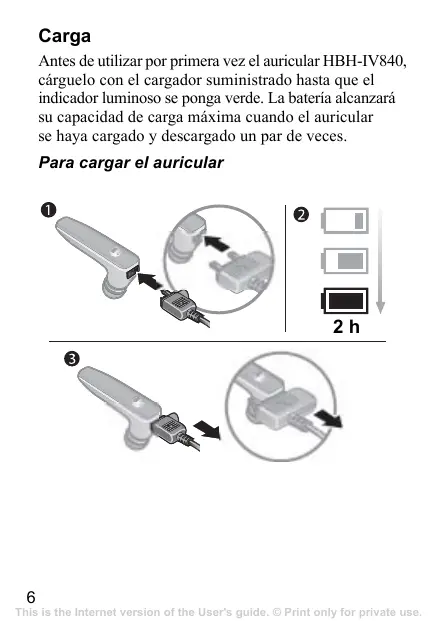 Carga

Antes de utilizar por primera vez el auricular HBH-IV840, cárguelo con el cargador suministrado hasta que el indicador luminoso se ponga verde. La batería alcanzará su capacidad de carga máxima cuando el auricular se haya cargado y descargado un par de veces.

Para cargar el auricular

1

2

2 h

3

6

This is the Internet version of the User's guide. © Print only for private use.