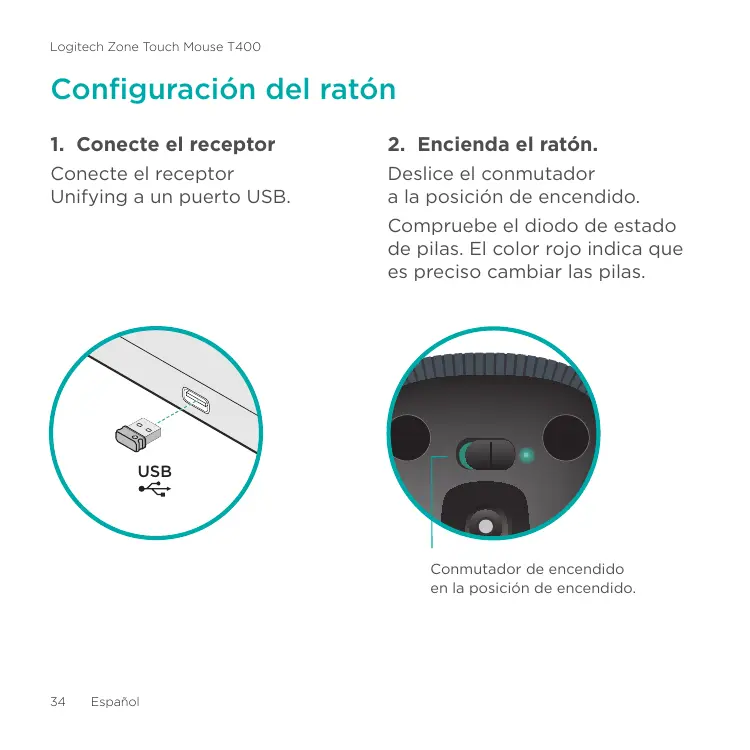 Logitech Zone Touch Mouse T400

Configuración del ratón

1. Conecte el receptor

Conecte el receptor Unifying a un puerto USB.

USB

2. Encienda el ratón.

Deslice el conmutador a la posición de encendido.

Compruebe el diodo de estado de pilas. El color rojo indica que es preciso cambiar las pilas.

Conmutador de encendido en la posición de encendido.

34 Español