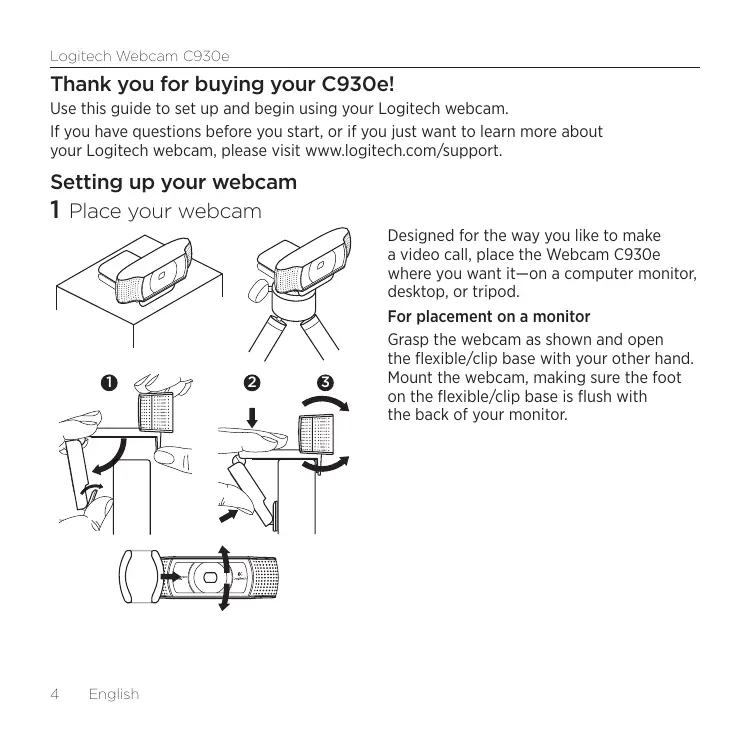 Logitech Webcam C930e

Thank you for buying your C930e!

Use this guide to set up and begin using your Logitech webcam.

If you have questions before you start, or if you just want to learn more about your Logitech webcam, please visit www.logitech.com/support.

Setting up your webcam

1 Place your webcam

1 2 3

Designed for the way you like to make a video call, place the Webcam C930e where you want it—on a computer monitor, desktop, or tripod.

For placement on a monitor

Grasp the webcam as shown and open the flexible/clip base with your other hand. Mount the webcam, making sure the foot on the flexible/clip base is flush with the back of your monitor.

4 English