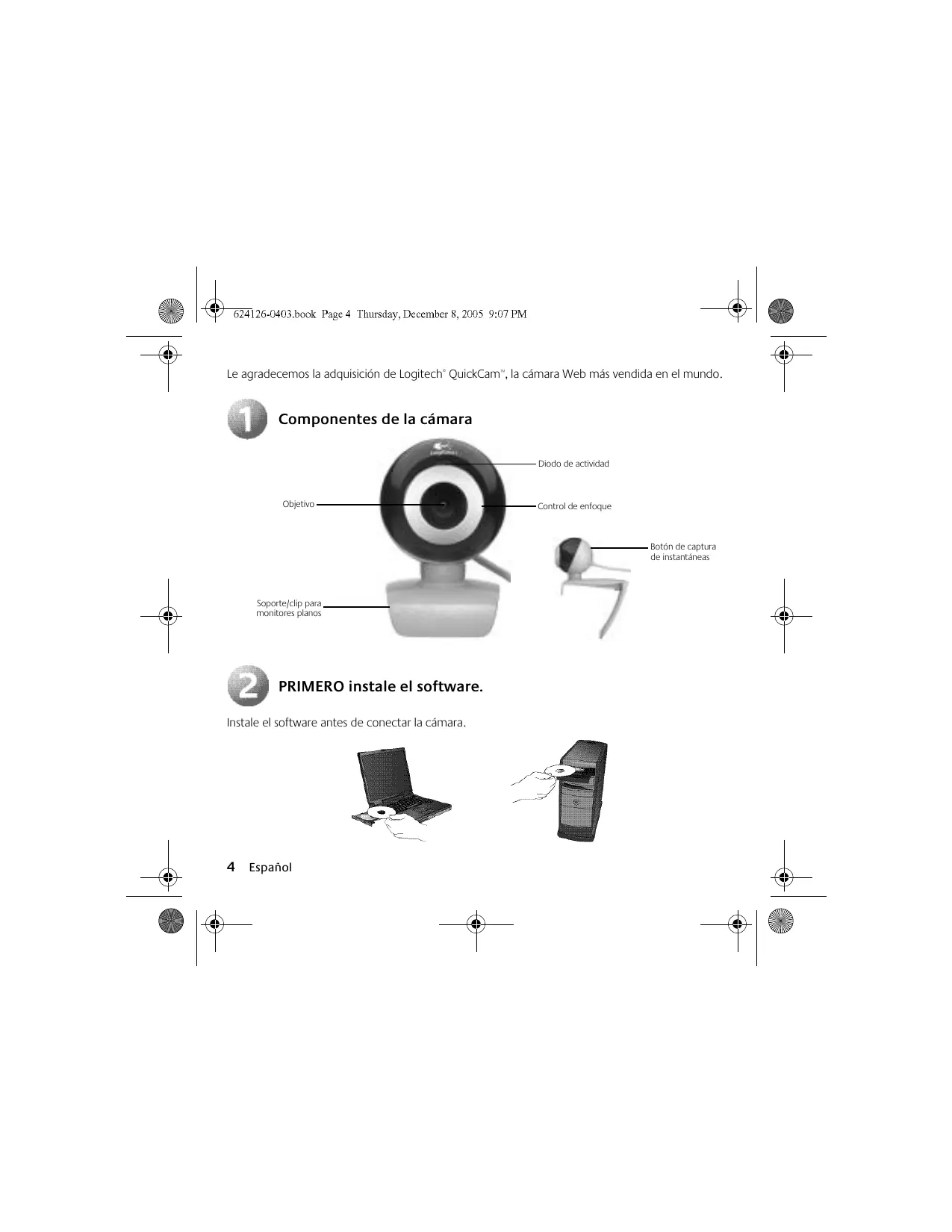 624126-0403.book Page 4 Thursday, December 8, 2005 9:07 PM

Le agradecemos la adquisición de Logitech® QuickCam™, la cámara Web más vendida en el mundo.

1 Componentes de la cámara

Diodo de actividad

Objetivo

Control de enfoque

Botón de captura de instantáneas

Soporte/clip para monitores planos

2 PRIMERO instale el software.

Instale el software antes de conectar la cámara.

4 Español