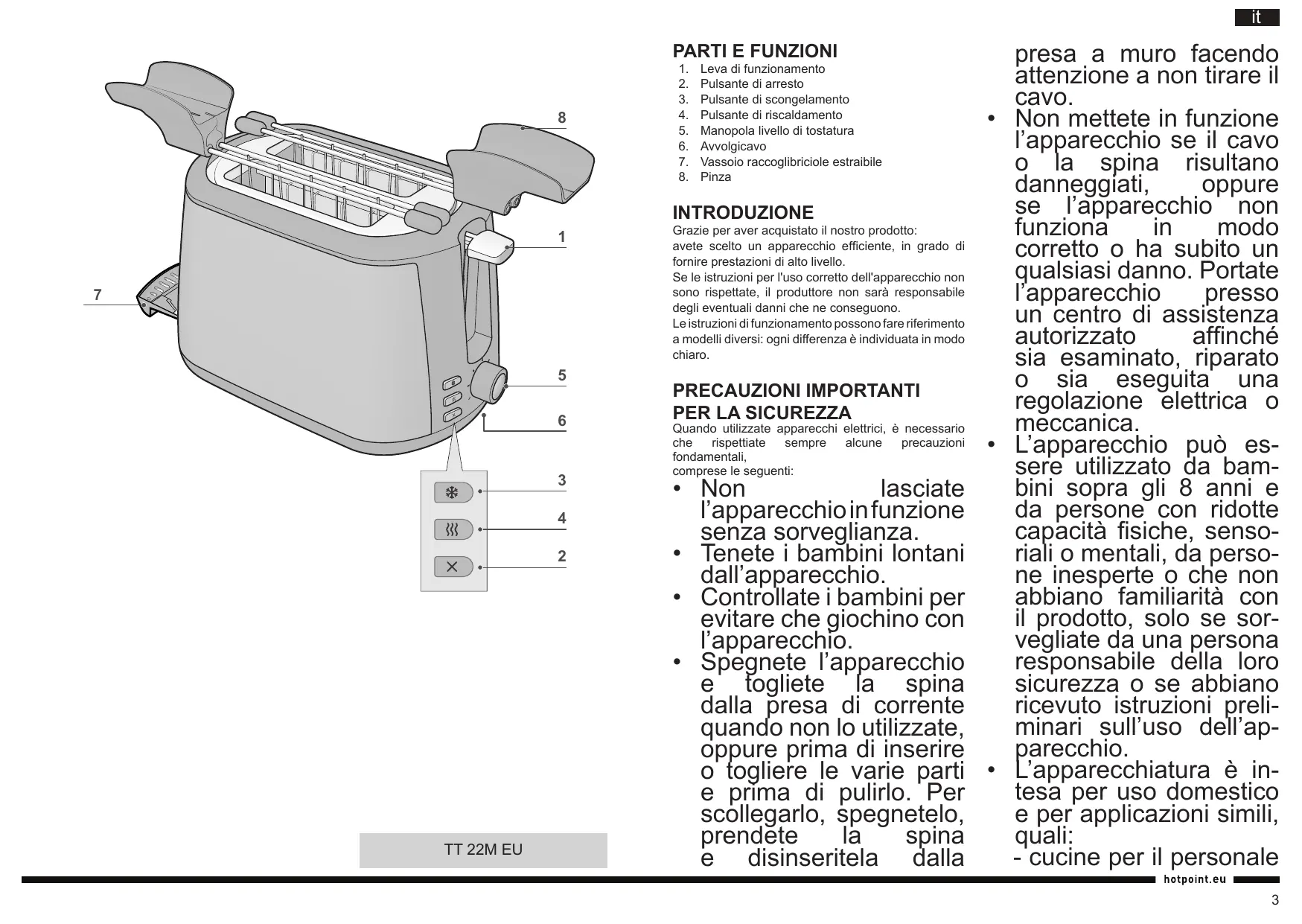 it

8

1

7

5

6

3

4

2

TT 22M EU

PARTI E FUNZIONI
1. Leva di funzionamento
2. Pulsante di arresto
3. Pulsante di scongelamento
4. Pulsante di riscaldamento
5. Manopola livello di tostatura
6. Avvolgicavo
7. Vassoio raccoglibriciole estraibile
8. Pinza

INTRODUZIONE
Grazie per aver acquistato il nostro prodotto: avete scelto un apparecchio efficiente, in grado di fornire prestazioni di alto livello.
Se le istruzioni per l'uso corretto dell'apparecchio non sono rispettate, il produttore non sarà responsabile degli eventuali danni che ne conseguono.
Le istruzioni di funzionamento possono fare riferimento a modelli diversi: ogni differenza è individuata in modo chiaro.

PRECAUZIONI IMPORTANTI PER LA SICUREZZA
Quando utilizzate apparecchi elettrici, è necessario che rispettiate sempre alcune precauzioni fondamentali,
comprese le seguenti:
• Non lasciate l'apparecchio in funzione senza sorveglianza.
• Tenete i bambini lontani dall'apparecchio.
• Controllate i bambini per evitare che giochino con l'apparecchio.
• Spegnete l'apparecchio e togliete la spina dalla presa di corrente quando non lo utilizzate, oppure prima di inserire o togliere le varie parti e prima di pulirlo. Per scollegarlo, spegnetelo, prendete la spina e disinseritela dalla presa a muro facendo attenzione a non tirare il cavo.
• Non mettete in funzione l'apparecchio se il cavo o la spina risultano danneggiati, oppure se l'apparecchio non funziona in modo corretto o ha subito un qualsiasi danno. Portate l'apparecchio presso un centro di assistenza autorizzato affinché sia esaminato, riparato o sia eseguita una regolazione elettrica o meccanica.
• L'apparecchio può essere utilizzato da bambini sopra gli 8 anni e da persone con ridotte capacità fisiche, sensoriali o mentali, da persone inesperte o che non abbiano familiarità con il prodotto, solo se sorvegliate da una persona responsabile della loro sicurezza o se abbiano ricevuto istruzioni preliminari sull'uso dell'apparecchio.
• L'apparecchiatura è intesa per uso domestico e per applicazioni simili, quali:
- cucine per il personale

hotpoint.eu

3