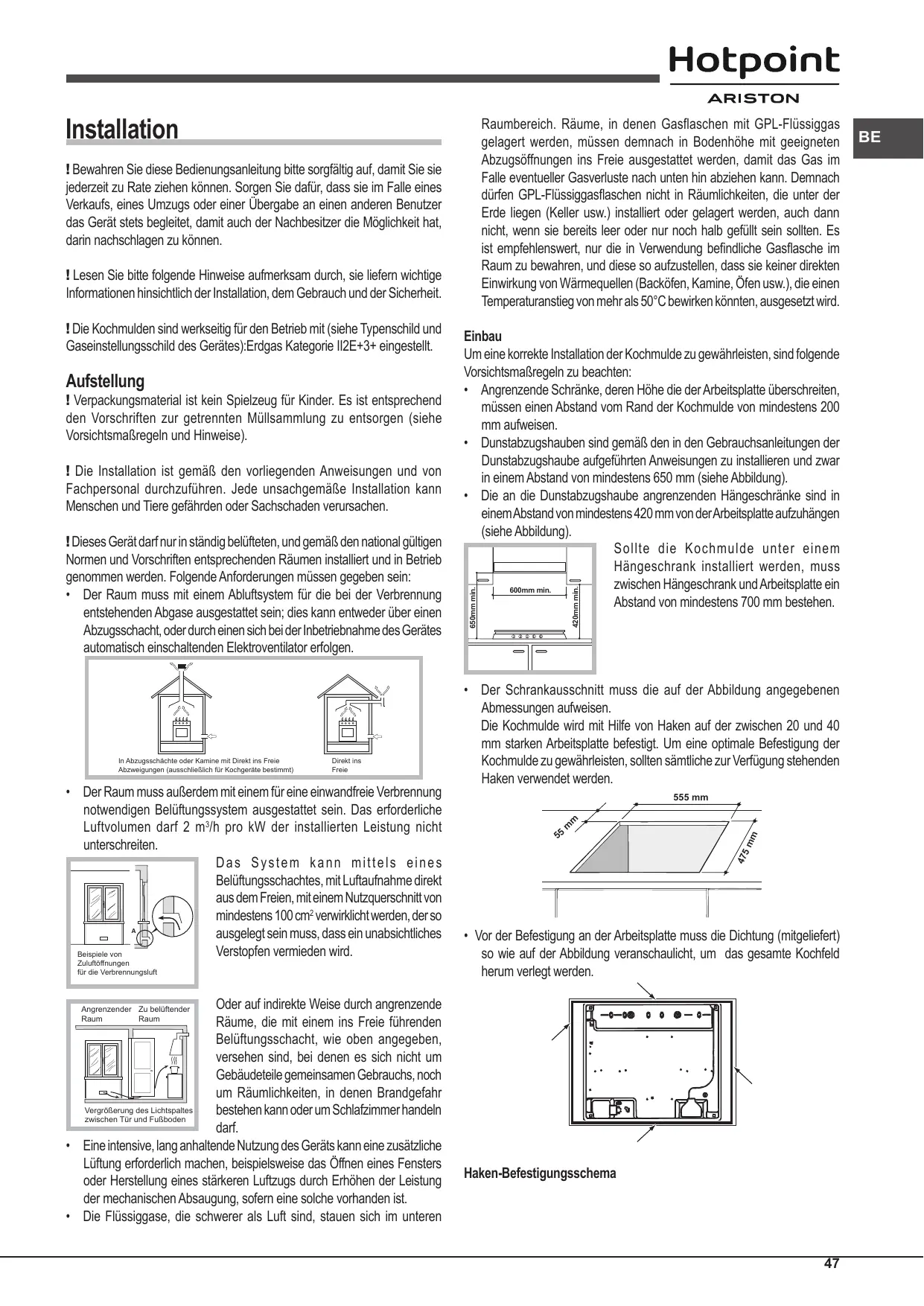 Hotpoint
ARISTON

BE

Installation

! Bewahren Sie diese Bedienungsanleitung bitte sorgfältig auf, damit Sie sie jederzeit zu Rate ziehen können. Sorgen Sie dafür, dass sie im Falle eines Verkaufs, eines Umzugs oder einer Übergabe an einen anderen Benutzer das Gerät stets begleitet, damit auch der Nachbesitzer die Möglichkeit hat, darin nachschlagen zu können.

! Lesen Sie bitte folgende Hinweise aufmerksam durch, sie liefern wichtige Informationen hinsichtlich der Installation, dem Gebrauch und der Sicherheit.

! Die Kochmulden sind werkseitig für den Betrieb mit (siehe Typenschild und Gaseinstellungsschild des Gerätes):Erdgas Kategorie II2E+3+ eingestellt.

Aufstellung

! Verpackungsmaterial ist kein Spielzeug für Kinder. Es ist entsprechend den Vorschriften zur getrennten Müllsammlung zu entsorgen (siehe Vorsichtsmaßregeln und Hinweise).

! Die Installation ist gemäß den vorliegenden Anweisungen und von Fachpersonal durchzuführen. Jede unsachgemäße Installation kann Menschen und Tiere gefährden oder Sachschaden verursachen.

! Dieses Gerät darf nur in ständig belüfteten, und gemäß den national gültigen Normen und Vorschriften entsprechenden Räumen installiert und in Betrieb genommen werden. Folgende Anforderungen müssen gegeben sein:
• Der Raum muss mit einem Abluftsystem für die bei der Verbrennung entstehenden Abgase ausgestattet sein; dies kann entweder über einen Abzugsschacht, oder durch einen sich bei der Inbetriebnahme des Gerätes automatisch einschaltenden Elektroventilator erfolgen.

In Abzugsschächte oder Kamine mit Direkt ins Freie Abzweigungen (ausschließlich für Kochgeräte bestimmt)
Direkt ins Freie

• Der Raum muss außerdem mit einem für eine einwandfreie Verbrennung notwendigen Belüftungssystem ausgestattet sein. Das erforderliche Luftvolumen darf 2 m$^3$/h pro kW der installierten Leistung nicht unterschreiten.

A
Beispiele von Zuluftöffnungen für die Verbrennungsluft

Das System kann mittels eines Belüftungsschachtes, mit Luftaufnahme direkt aus dem Freien, mit einem Nutzquerschnitt von mindestens 100 cm$^2$ verwirklicht werden, der so ausgelegt sein muss, dass ein unabsichtliches Verstopfen vermieden wird.

Angrenzender Raum
Zu belüftender Raum
Vergrößerung des Lichtspaltes zwischen Tür und Fußboden

Oder auf indirekte Weise durch angrenzende Räume, die mit einem ins Freie führenden Belüftungsschacht, wie oben angegeben, versehen sind, bei denen es sich nicht um Gebäudeteile gemeinsamen Gebrauchs, noch um Räumlichkeiten, in denen Brandgefahr bestehen kann oder um Schlafzimmer handeln darf.
• Eine intensive, lang anhaltende Nutzung des Geräts kann eine zusätzliche Lüftung erforderlich machen, beispielsweise das Öffnen eines Fensters oder Herstellung eines stärkeren Luftzugs durch Erhöhen der Leistung der mechanischen Absaugung, sofern eine solche vorhanden ist.
• Die Flüssiggase, die schwerer als Luft sind, stauen sich im unteren Raumbereich. Räume, in denen Gasflaschen mit GPL-Flüssiggas gelagert werden, müssen demnach in Bodenhöhe mit geeigneten Abzugsöffnungen ins Freie ausgestattet werden, damit das Gas im Falle eventueller Gasverluste nach unten hin abziehen kann. Demnach dürfen GPL-Flüssiggasflaschen nicht in Räumlichkeiten, die unter der Erde liegen (Keller usw.) installiert oder gelagert werden, auch dann nicht, wenn sie bereits leer oder nur noch halb gefüllt sein sollten. Es ist empfehlenswert, nur die in Verwendung befindliche Gasflasche im Raum zu bewahren, und diese so aufzustellen, dass sie keiner direkten Einwirkung von Wärmequellen (Backöfen, Kamine, Öfen usw.), die einen Temperaturanstieg von mehr als 50°C bewirken könnten, ausgesetzt wird.

Einbau
Um eine korrekte Installation der Kochmulde zu gewährleisten, sind folgende Vorsichtsmaßregeln zu beachten:
• Angrenzende Schränke, deren Höhe die der Arbeitsplatte überschreiten, müssen einen Abstand vom Rand der Kochmulde von mindestens 200 mm aufweisen.
• Dunstabzugshauben sind gemäß den in den Gebrauchsanleitungen der Dunstabzugshaube aufgeführten Anweisungen zu installieren und zwar in einem Abstand von mindestens 650 mm (siehe Abbildung).
• Die an die Dunstabzugshaube angrenzenden Hängeschränke sind in einem Abstand von mindestens 420 mm von der Arbeitsplatte aufzuhängen (siehe Abbildung).

600mm min.
650mm min.
420mm min.

Sollte die Kochmulde unter einem Hängeschrank installiert werden, muss zwischen Hängeschrank und Arbeitsplatte ein Abstand von mindestens 700 mm bestehen.

• Der Schrankausschnitt muss die auf der Abbildung angegebenen Abmessungen aufweisen.
Die Kochmulde wird mit Hilfe von Haken auf der zwischen 20 und 40 mm starken Arbeitsplatte befestigt. Um eine optimale Befestigung der Kochmulde zu gewährleisten, sollten sämtliche zur Verfügung stehenden Haken verwendet werden.

555 mm
55 mm
475 mm

• Vor der Befestigung an der Arbeitsplatte muss die Dichtung (mitgeliefert) so wie auf der Abbildung veranschaulicht, um das gesamte Kochfeld herum verlegt werden.

Haken-Befestigungsschema

47