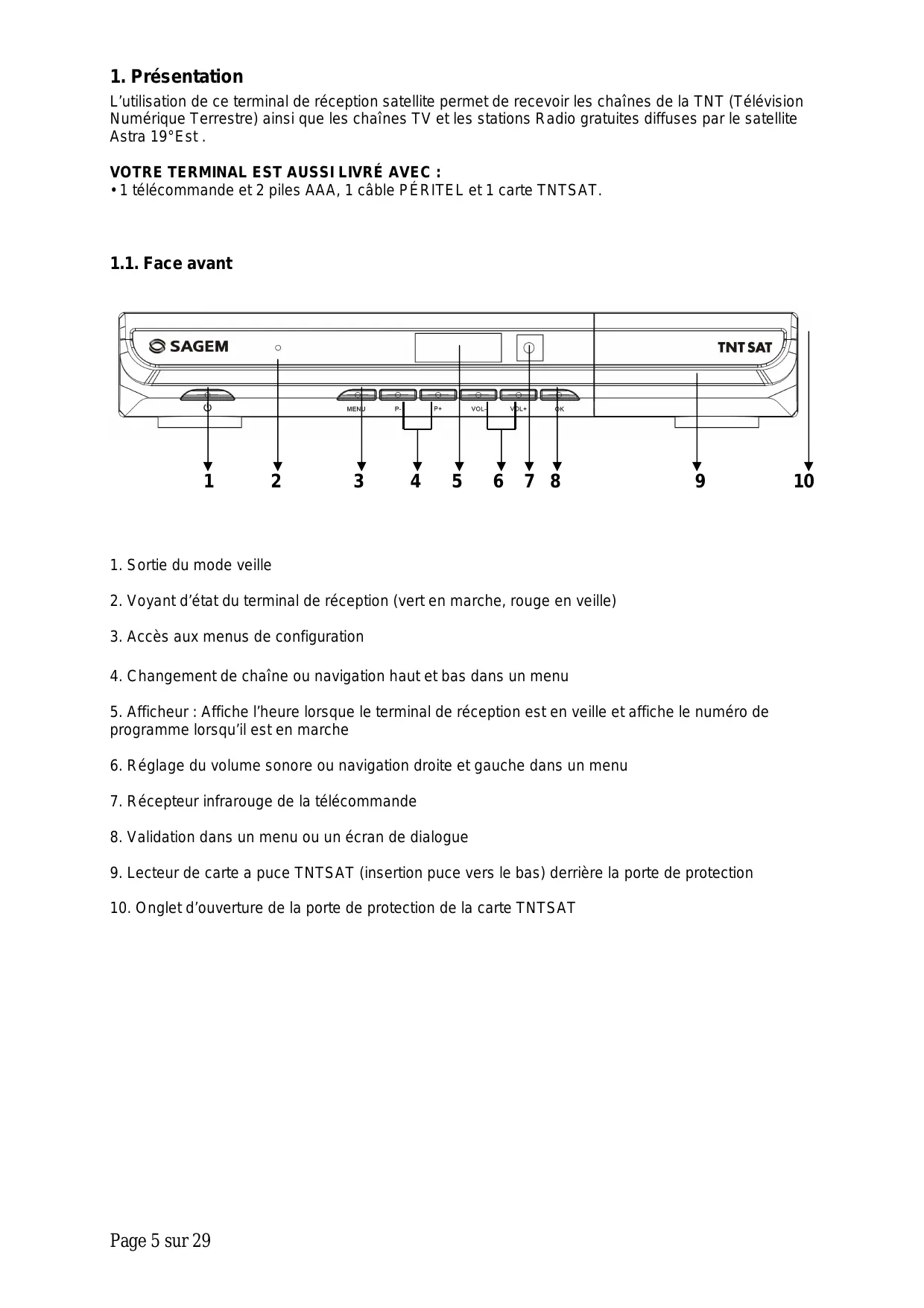 1. Présentation

L'utilisation de ce terminal de réception satellite permet de recevoir les chaînes de la TNT (Télévision Numérique Terrestre) ainsi que les chaînes TV et les stations Radio gratuites diffuses par le satellite Astra 19°Est .

VOTRE TERMINAL EST AUSSI LIVRÉ AVEC :
• 1 télécommande et 2 piles AAA, 1 câble PÉRITEL et 1 carte TNTSAT.

1.1. Face avant

SAGEM
TNT SAT
MENU P- P+ VOL- VOL+ OK

1 2 3 4 5 6 7 8 9 10

1. Sortie du mode veille

2. Voyant d'état du terminal de réception (vert en marche, rouge en veille)

3. Accès aux menus de configuration

4. Changement de chaîne ou navigation haut et bas dans un menu

5. Afficheur : Affiche l'heure lorsque le terminal de réception est en veille et affiche le numéro de programme lorsqu'il est en marche

6. Réglage du volume sonore ou navigation droite et gauche dans un menu

7. Récepteur infrarouge de la télécommande

8. Validation dans un menu ou un écran de dialogue

9. Lecteur de carte a puce TNTSAT (insertion puce vers le bas) derrière la porte de protection

10. Onglet d'ouverture de la porte de protection de la carte TNTSAT

Page 5 sur 29