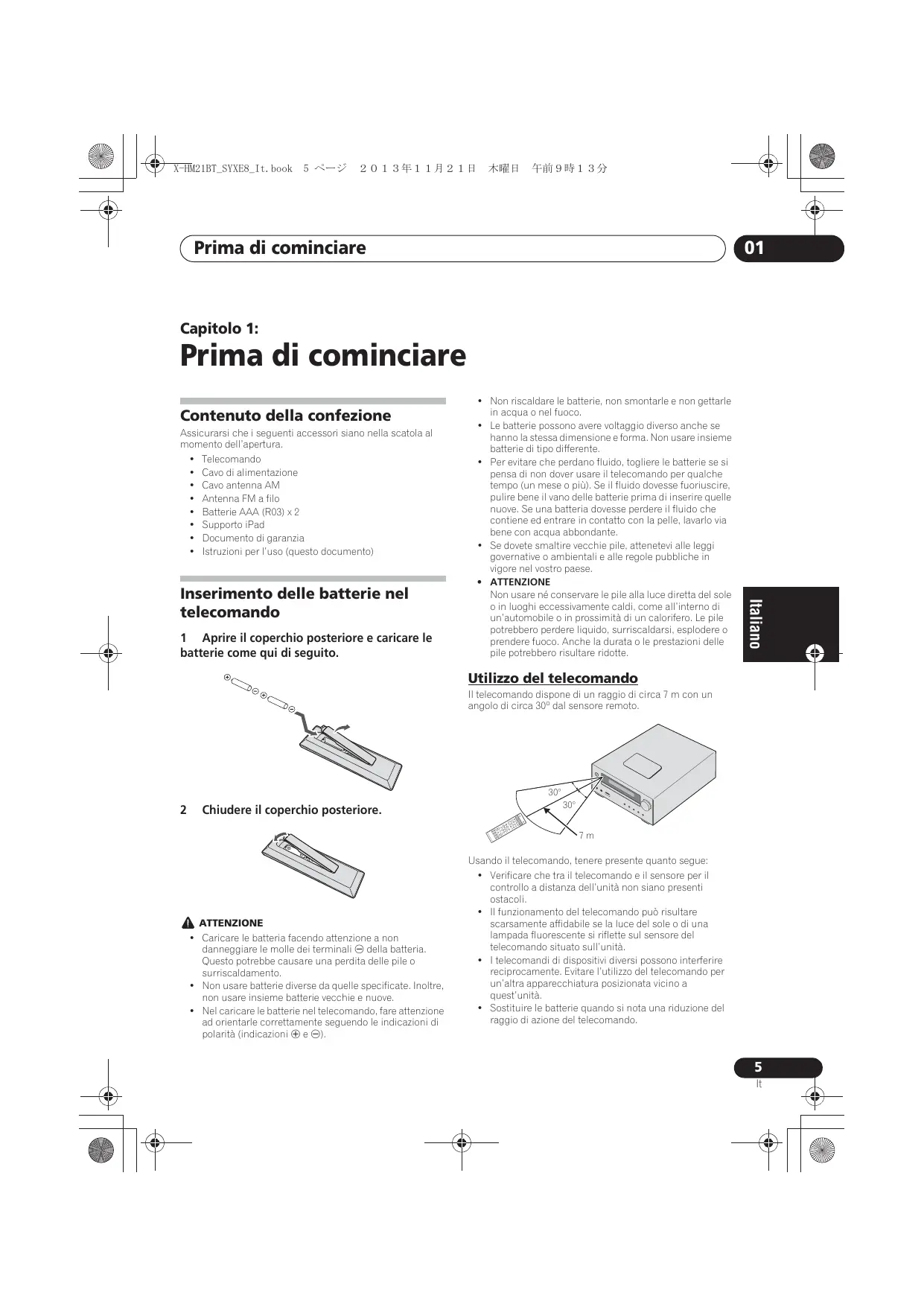 X-HM21BT_SYXE8_It.book 5 ページ ２０１３年１１月２１日 木曜日 午前９時１３分

Prima di cominciare

01

Capitolo 1:

Prima di cominciare

Contenuto della confezione

Assicurarsi che i seguenti accessori siano nella scatola al momento dell'apertura.

• Telecomando
• Cavo di alimentazione
• Cavo antenna AM
• Antenna FM a filo
• Batterie AAA (R03) x 2
• Supporto iPad
• Documento di garanzia
• Istruzioni per l'uso (questo documento)

Inserimento delle batterie nel telecomando

1 Aprire il coperchio posteriore e caricare le batterie come qui di seguito.

2 Chiudere il coperchio posteriore.

ATTENZIONE

• Caricare le batteria facendo attenzione a non danneggiare le molle dei terminali ⊖ della batteria. Questo potrebbe causare una perdita delle pile o surriscaldamento.
• Non usare batterie diverse da quelle specificate. Inoltre, non usare insieme batterie vecchie e nuove.
• Nel caricare le batterie nel telecomando, fare attenzione ad orientarle correttamente seguendo le indicazioni di polarità (indicazioni ⊕ e ⊖).

• Non riscaldare le batterie, non smontarle e non gettarle in acqua o nel fuoco.
• Le batterie possono avere voltaggio diverso anche se hanno la stessa dimensione e forma. Non usare insieme batterie di tipo differente.
• Per evitare che perdano fluido, togliere le batterie se si pensa di non dover usare il telecomando per qualche tempo (un mese o più). Se il fluido dovesse fuoriuscire, pulire bene il vano delle batterie prima di inserire quelle nuove. Se una batteria dovesse perdere il fluido che contiene ed entrare in contatto con la pelle, lavarlo via bene con acqua abbondante.
• Se dovete smaltire vecchie pile, attenetevi alle leggi governative o ambientali e alle regole pubbliche in vigore nel vostro paese.
• ATTENZIONE
Non usare né conservare le pile alla luce diretta del sole o in luoghi eccessivamente caldi, come all'interno di un'automobile o in prossimità di un calorifero. Le pile potrebbero perdere liquido, surriscaldarsi, esplodere o prendere fuoco. Anche la durata o le prestazioni delle pile potrebbero risultare ridotte.

Utilizzo del telecomando

Il telecomando dispone di un raggio di circa 7 m con un angolo di circa 30° dal sensore remoto.

30°
30°
7 m

Usando il telecomando, tenere presente quanto segue:

• Verificare che tra il telecomando e il sensore per il controllo a distanza dell'unità non siano presenti ostacoli.
• Il funzionamento del telecomando può risultare scarsamente affidabile se la luce del sole o di una lampada fluorescente si riflette sul sensore del telecomando situato sull'unità.
• I telecomandi di dispositivi diversi possono interferire reciprocamente. Evitare l'utilizzo del telecomando per un'altra apparecchiatura posizionata vicino a quest'unità.
• Sostituire le batterie quando si nota una riduzione del raggio di azione del telecomando.

Italiano

5
It